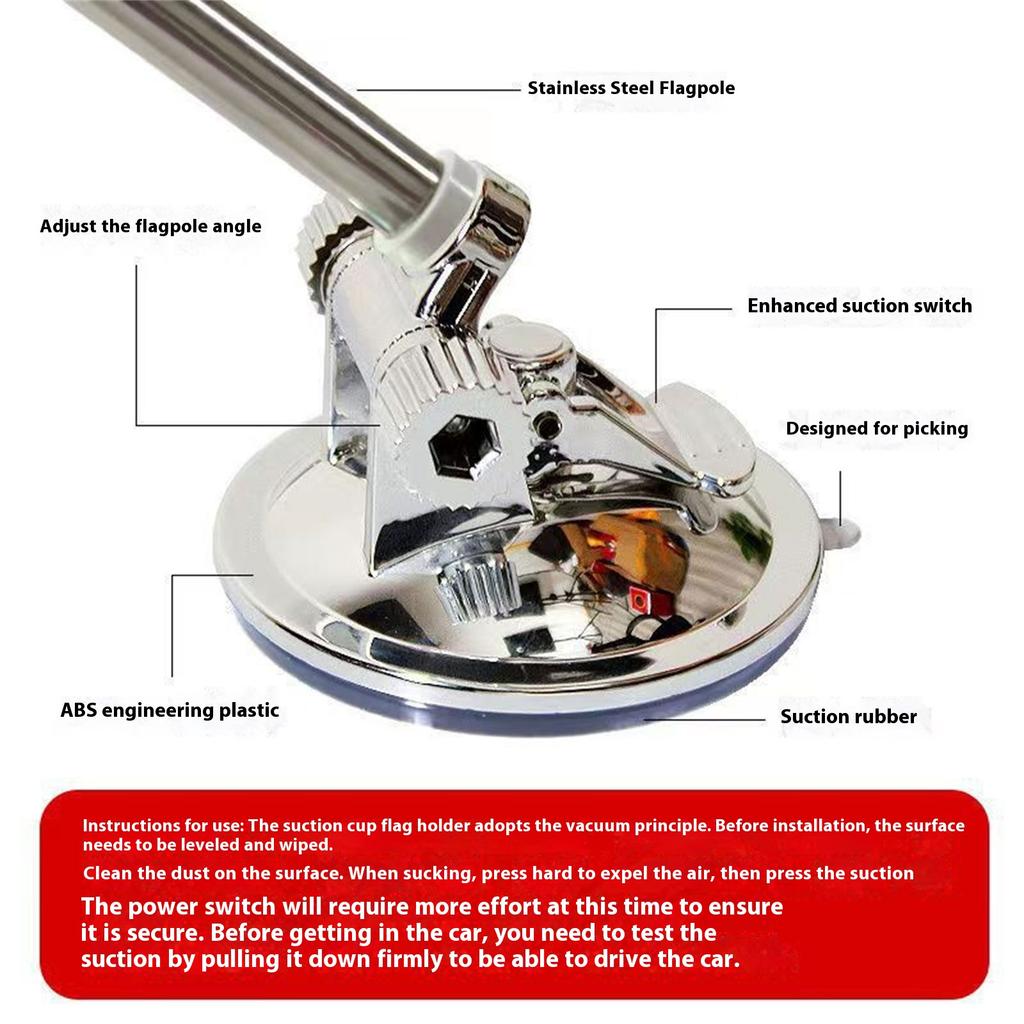 Stainless Steel Flagpole

Adjust the flagpole angle

Enhanced suction switch

Designed for picking

ABS engineering plastic

Suction rubber

Instructions for use: The suction cup flag holder adopts the vacuum principle. Before installation, the surface needs to be leveled and wiped.

Clean the dust on the surface. When sucking, press hard to expel the air, then press the suction

The power switch will require more effort at this time to ensure it is secure. Before getting in the car, you need to test the suction by pulling it down firmly to be able to drive the car.