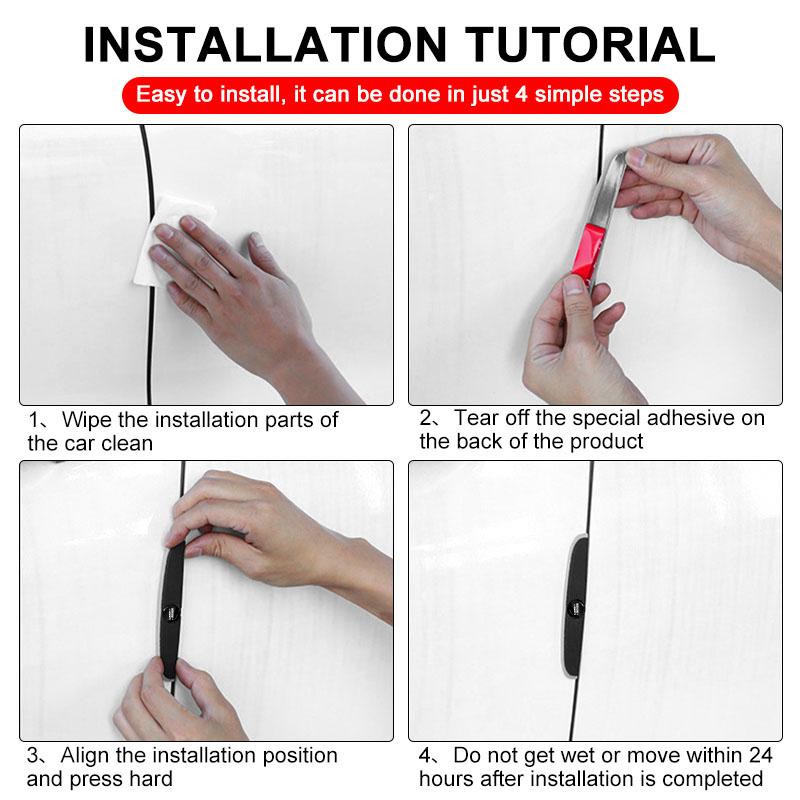 INSTALLATION TUTORIAL

Easy to install, it can be done in just 4 simple steps

1、Wipe the installation parts of the car clean

2、Tear off the special adhesive on the back of the product

3、Align the installation position and press hard

4、Do not get wet or move within 24 hours after installation is completed