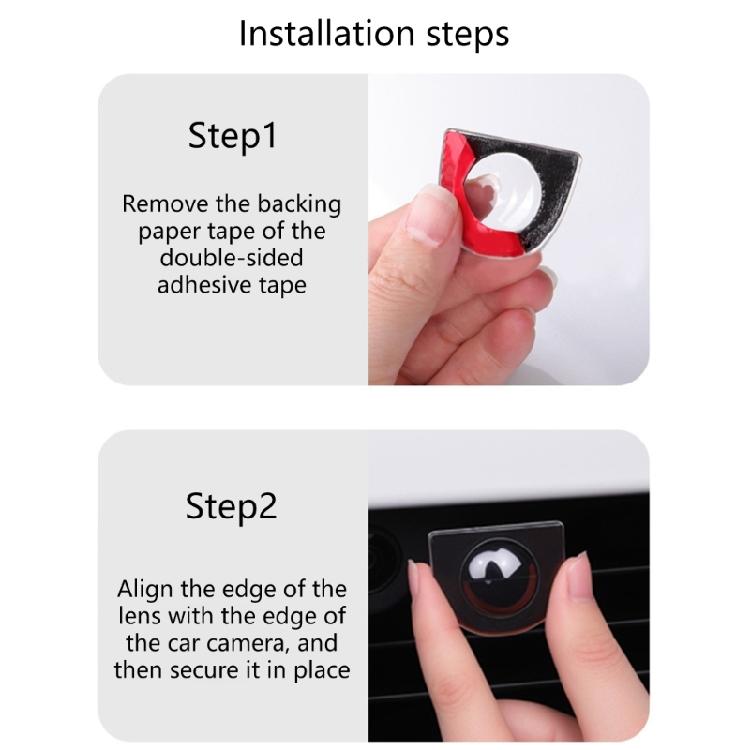 Installation steps

Step1

Remove the backing paper tape of the double-sided adhesive tape

Step2

Align the edge of the lens with the edge of the car camera, and then secure it in place