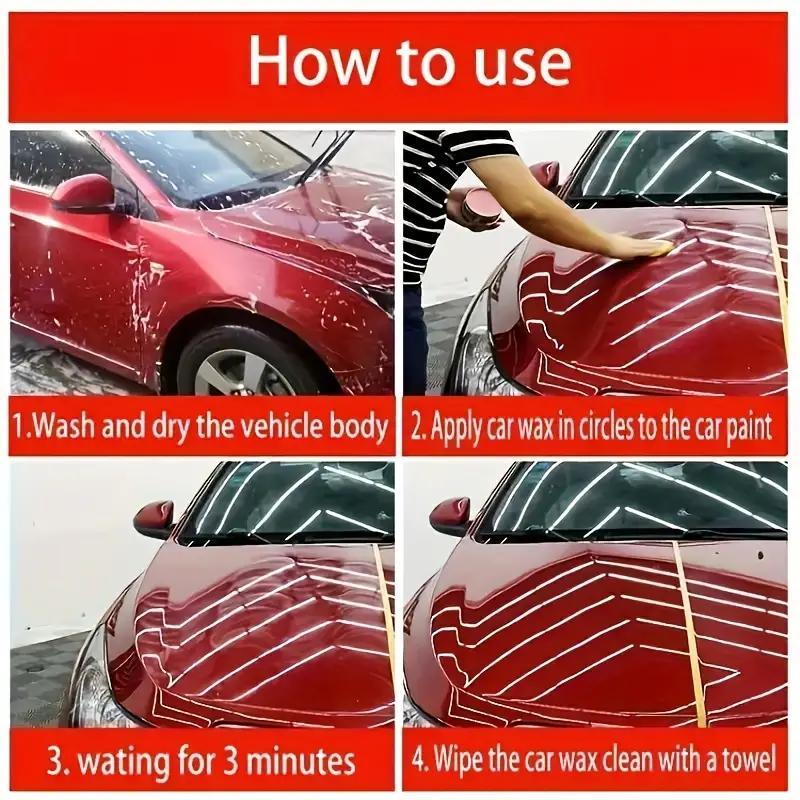 How to use

1.Wash and dry the vehicle body

2. Apply car wax in circles to the car paint

3. wating for 3 minutes

4. Wipe the car wax clean with a towel