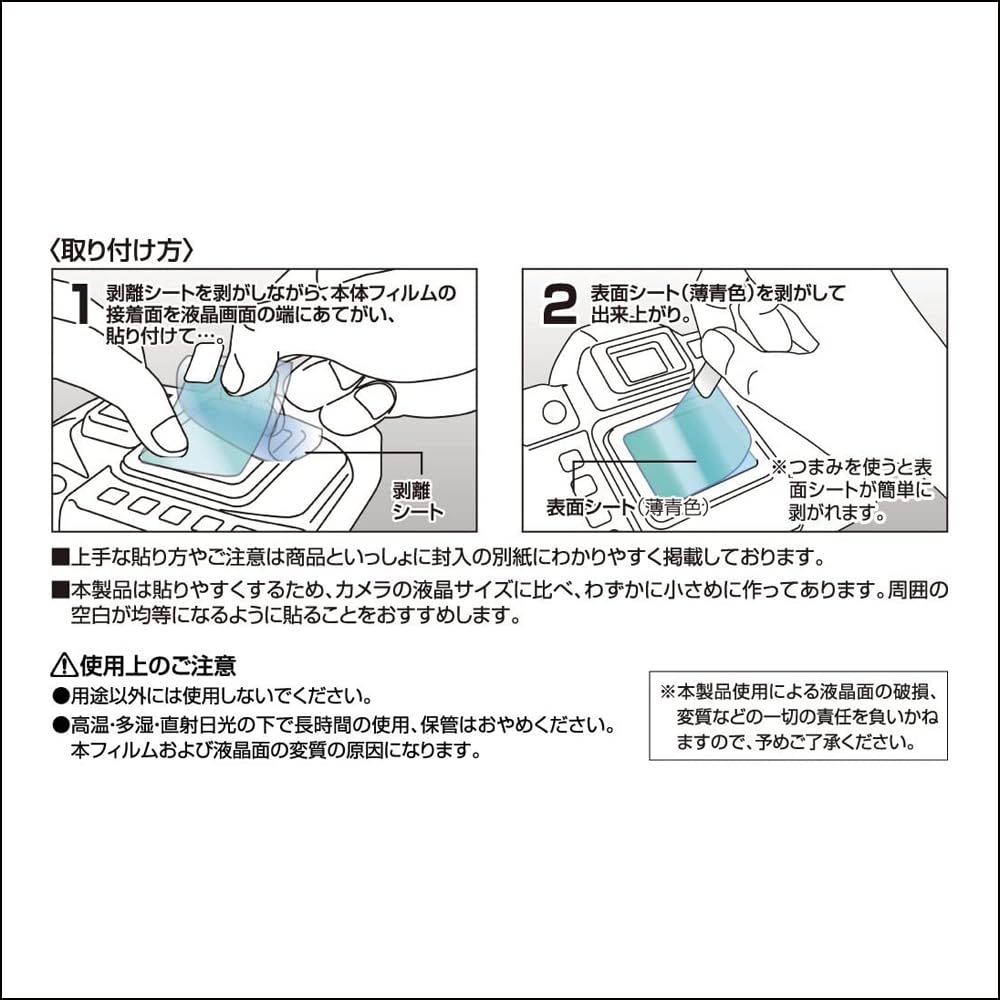 〈取り付け方〉

1 剥離シートを剥がしながら、本体フィルムの接着面を液晶画面の端にあてがい、貼り付けて…。

剥離シート

2 表面シート(薄青色)を剥がして出来上がり。

表面シート(薄青色)

※つまみを使うと表面シートが簡単に剥がれます。

■上手な貼り方やご注意は商品といっしょに封入の別紙にわかりやすく掲載しております。

■本製品は貼りやすくするため、カメラの液晶サイズに比べ、わずかに小さめに作ってあります。周囲の空白が均等になるように貼ることをおすすめします。

⚠使用上のご注意
●用途以外には使用しないでください。
●高温・多湿・直射日光の下で長時間の使用、保管はおやめください。本フィルムおよび液晶面の変質の原因になります。

※本製品使用による液晶面の破損、変質などの一切の責任を負いかねますので、予めご了承ください。