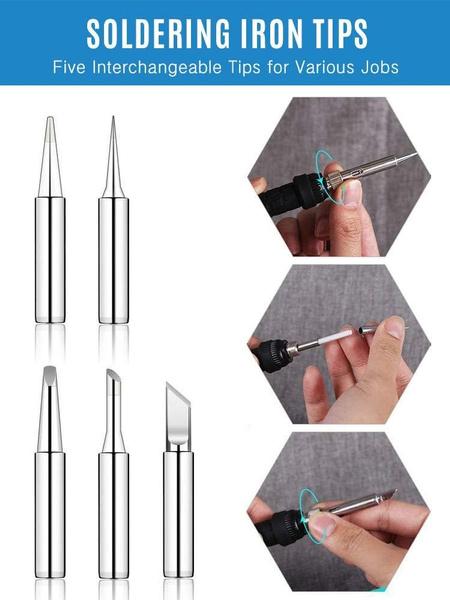 SOLDERING IRON TIPS
Five Interchangeable Tips for Various Jobs