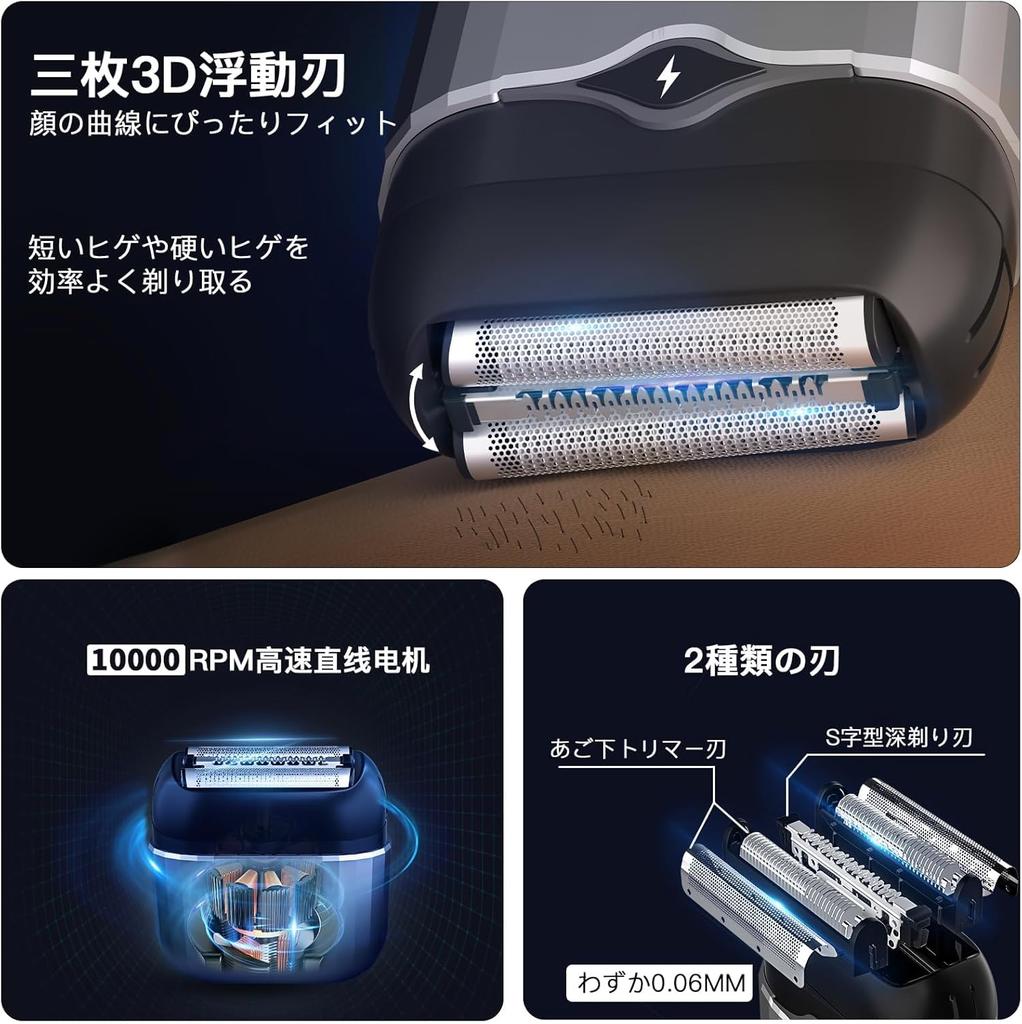 三枚3D浮動刃
顔の曲線にぴったりフィット

短いヒゲや硬いヒゲを効率よく剃り取る

10000 RPM高速直线电机

2種類の刃

あご下トリマー刃

S字型深剃り刃

わずか0.06MM