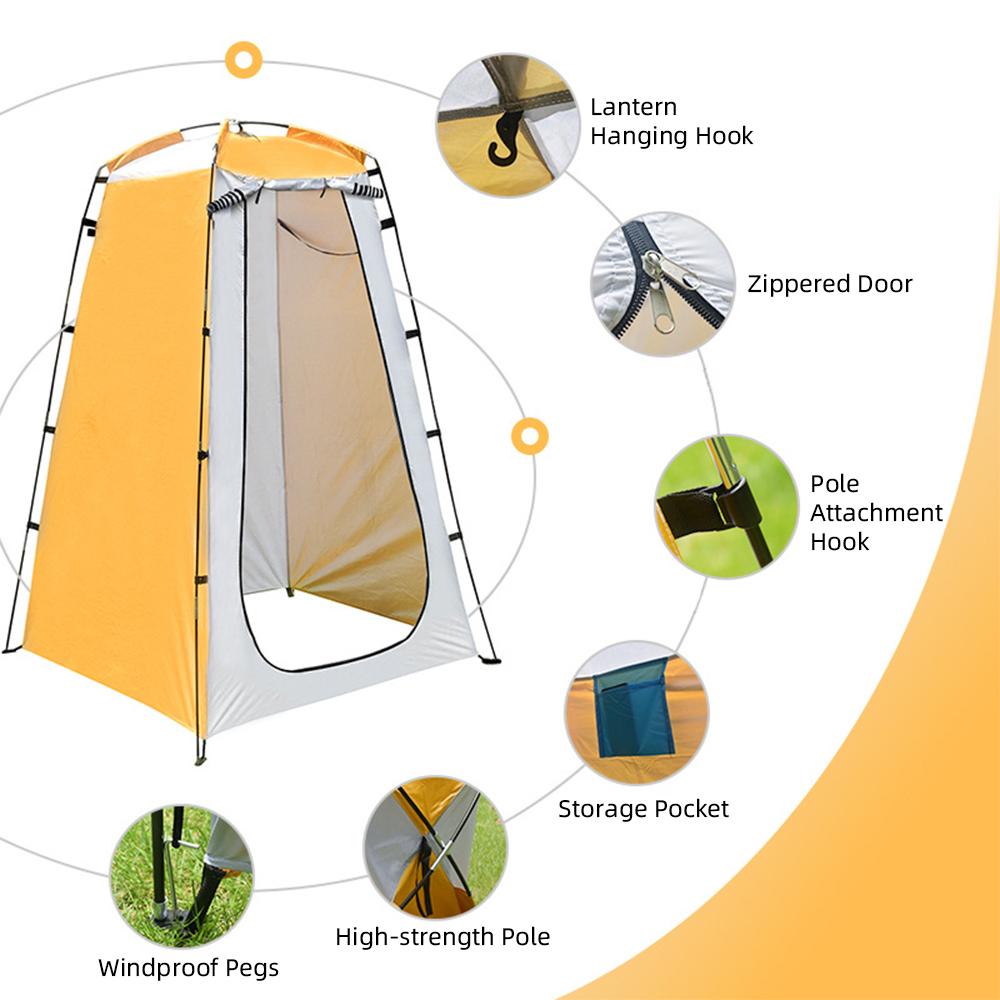 Lantern Hanging Hook

Zippered Door

Pole Attachment Hook

Storage Pocket

High-strength Pole

Windproof Pegs