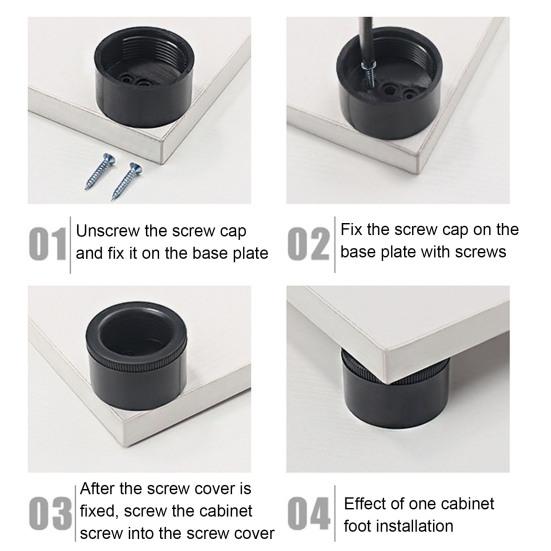 01 Unscrew the screw cap and fix it on the base plate

02 Fix the screw cap on the base plate with screws

03 After the screw cover is fixed, screw the cabinet screw into the screw cover

04 Effect of one cabinet foot installation