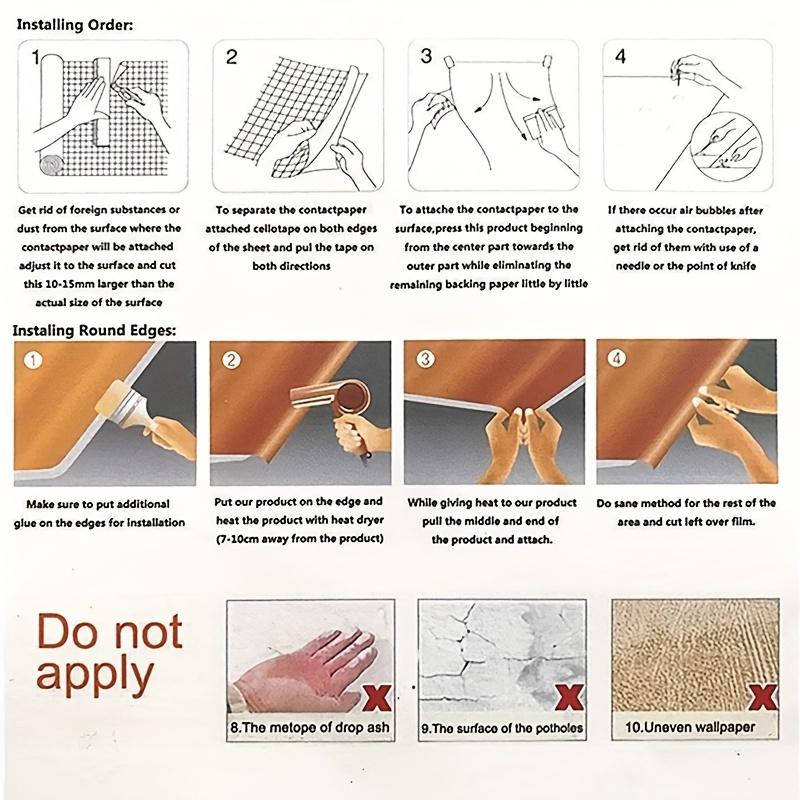 Installing Order:

1

Get rid of foreign substances or dust from the surface where the contactpaper will be attached adjust it to the surface and cut this 10-15mm larger than the actual size of the surface

2

To separate the contactpaper attached cellotape on both edges of the sheet and pul the tape on both directions

3

To attache the contactpaper to the surface,press this product beginning from the center part towards the outer part while eliminating the remaining backing paper little by little

4

If there occur air bubbles after attaching the contactpaper, get rid of them with use of a needle or the point of knife

Instaling Round Edges:

1

Make sure to put additional glue on the edges for installation

2

Put our product on the edge and heat the product with heat dryer (7-10cm away from the product)

3

While giving heat to our product pull the middle and end of the product and attach.

4

Do sane method for the rest of the area and cut left over film.

Do not apply

X

8.The metope of drop ash

X

9.The surface of the potholes

X

10.Uneven wallpaper