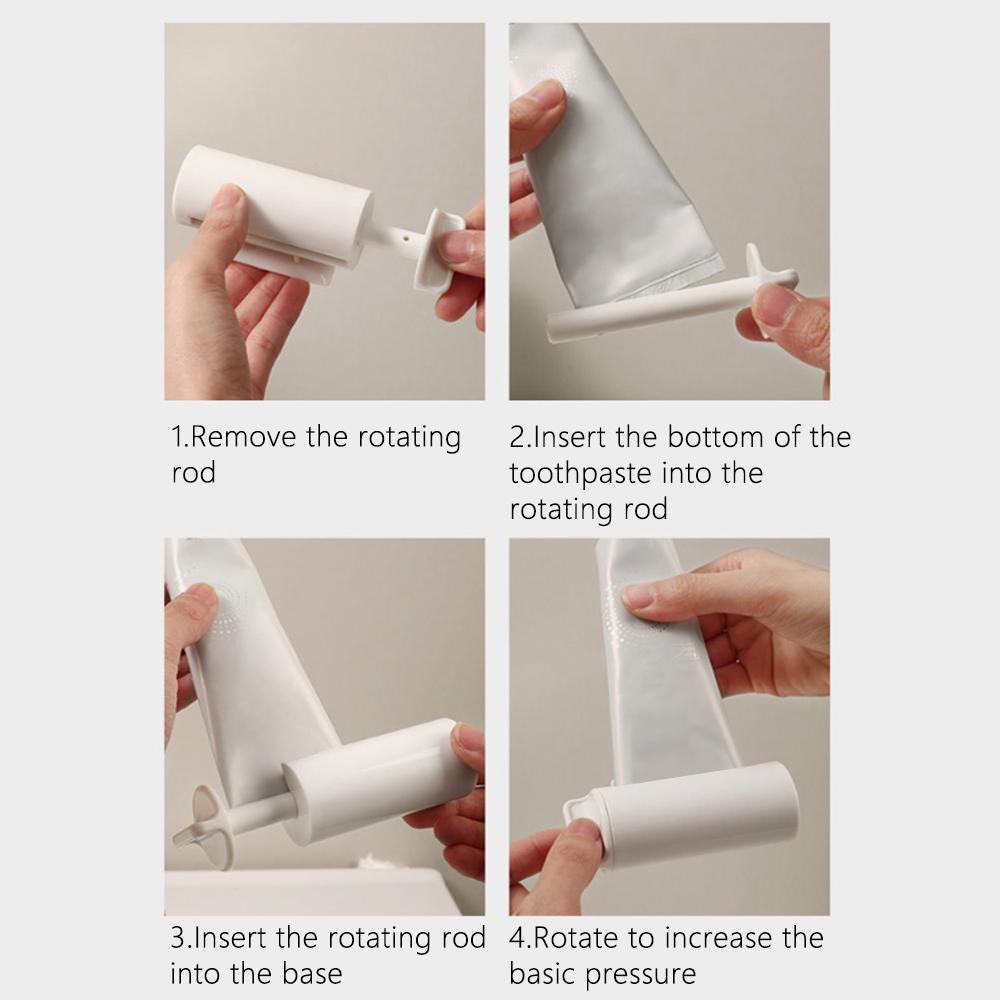 1.Remove the rotating rod

2.Insert the bottom of the toothpaste into the rotating rod

3.Insert the rotating rod into the base

4.Rotate to increase the basic pressure