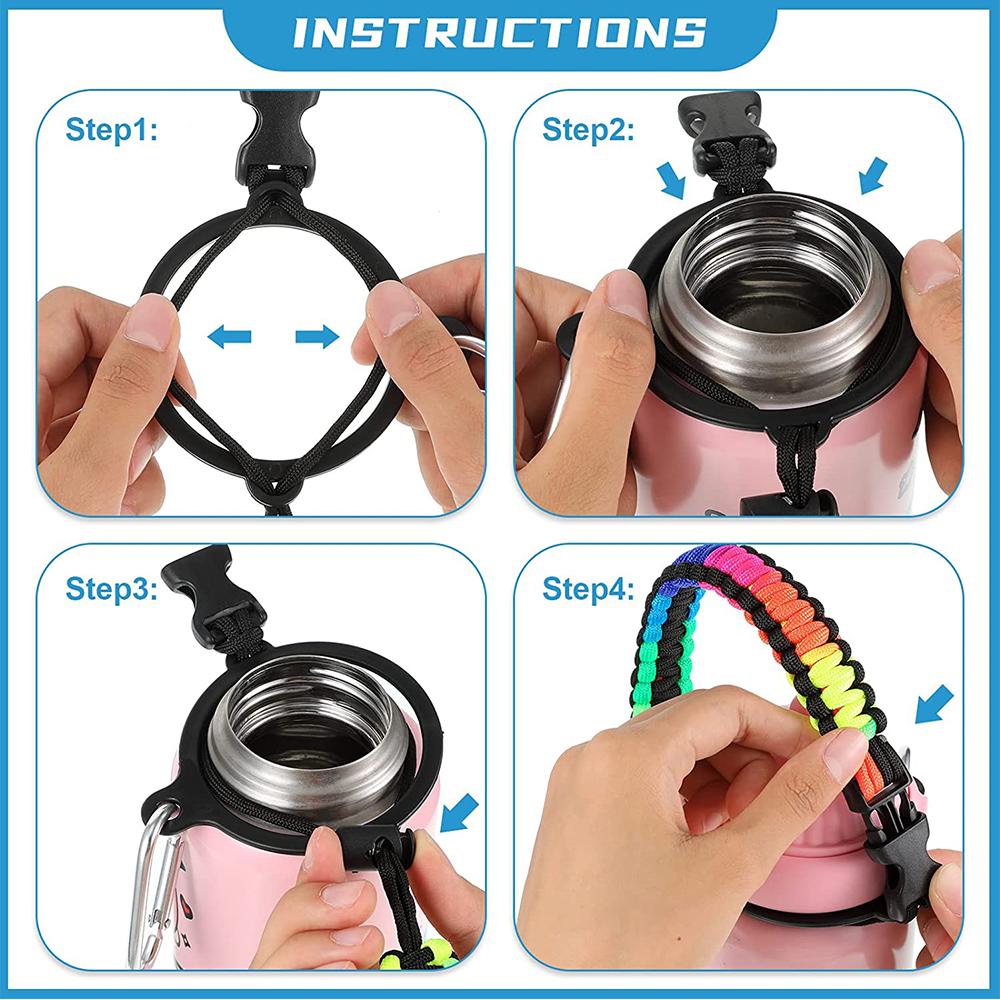 INSTRUCTIONS

Step1:

Step2:

Step3:

Step4: