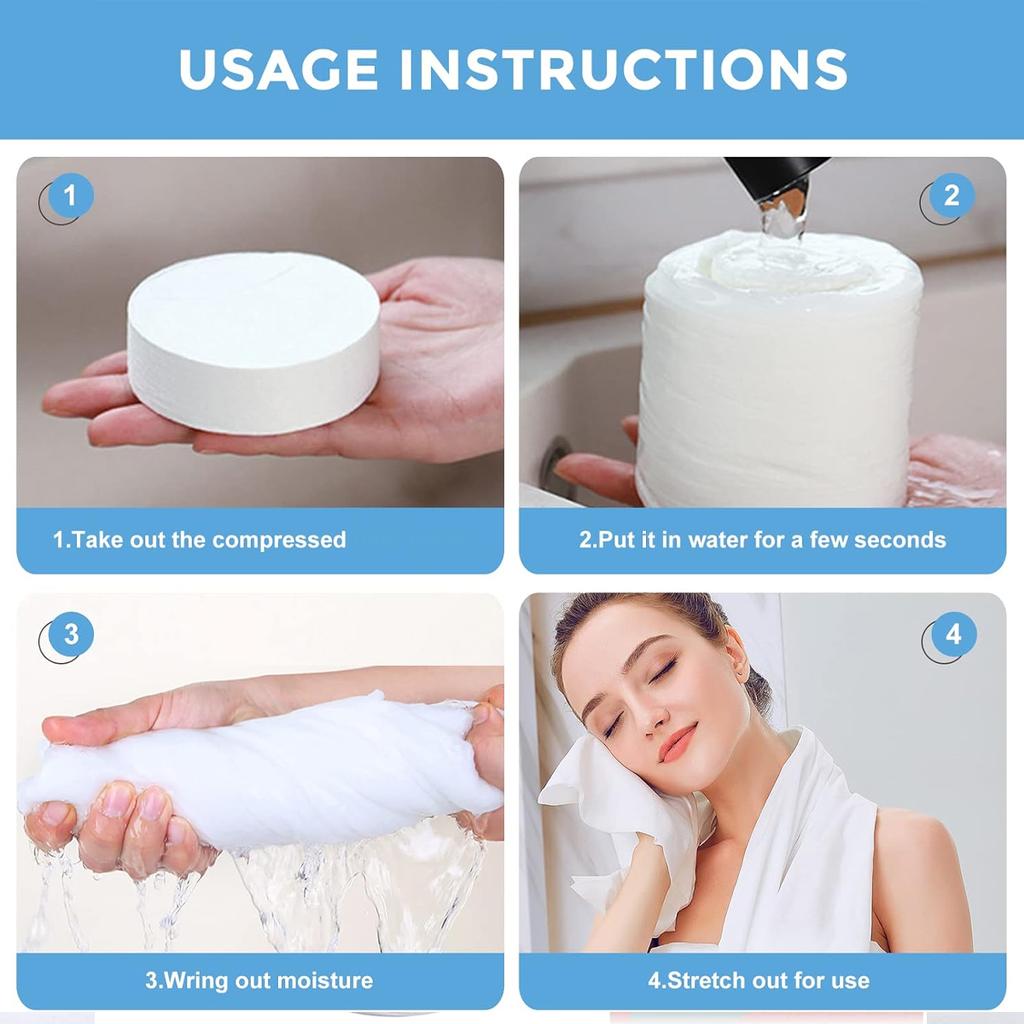 USAGE INSTRUCTIONS

1

1.Take out the compressed

2

2.Put it in water for a few seconds

3

3.Wring out moisture

4

4.Stretch out for use