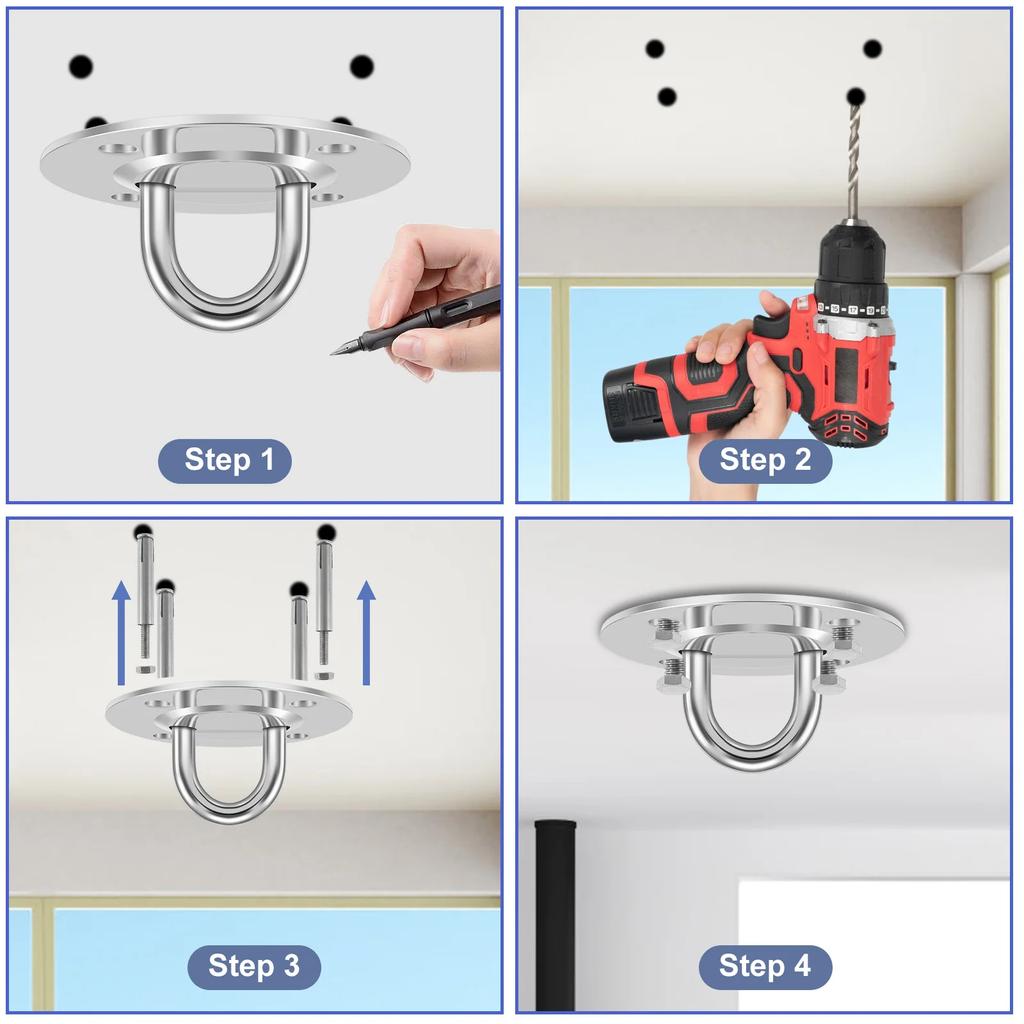 Step 1

Step 2

Step 3

Step 4