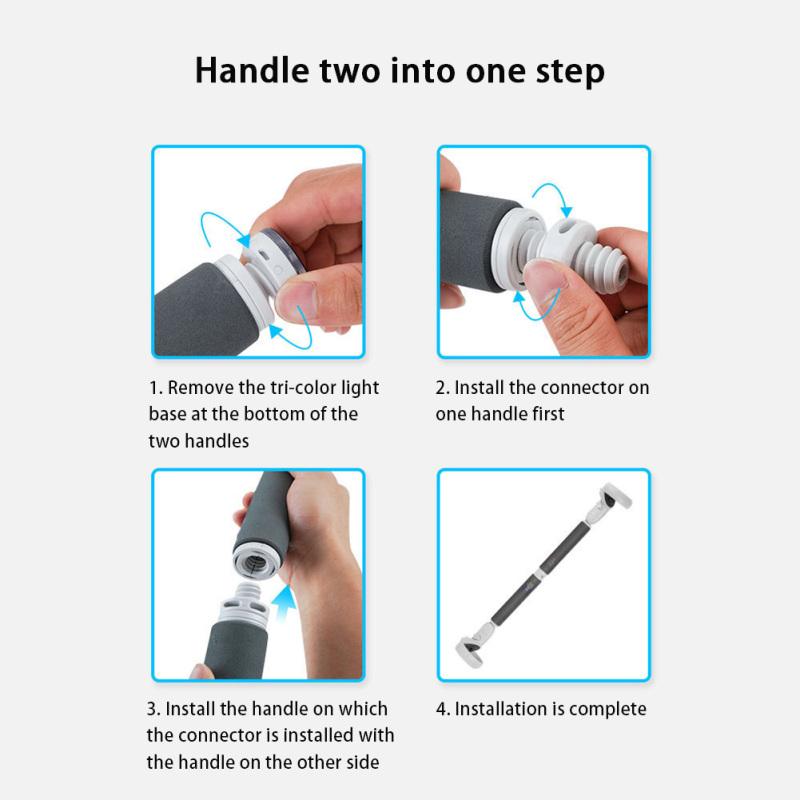 Handle two into one step

1. Remove the tri-color light base at the bottom of the two handles

2. Install the connector on one handle first

3. Install the handle on which the connector is installed with the handle on the other side

4. Installation is complete