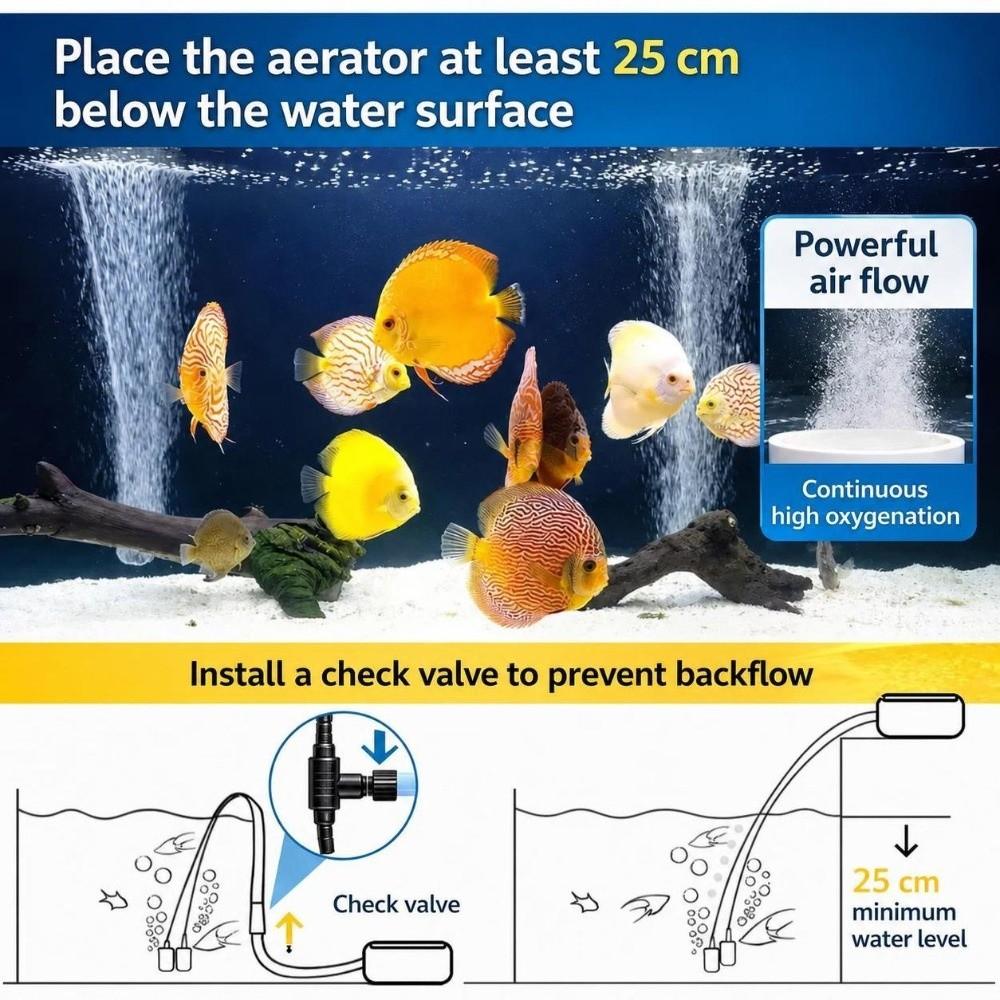 Place the aerator at least 25 cm below the water surface

Powerful air flow

Continuous high oxygenation

Install a check valve to prevent backflow

Check valve

25 cm minimum water level