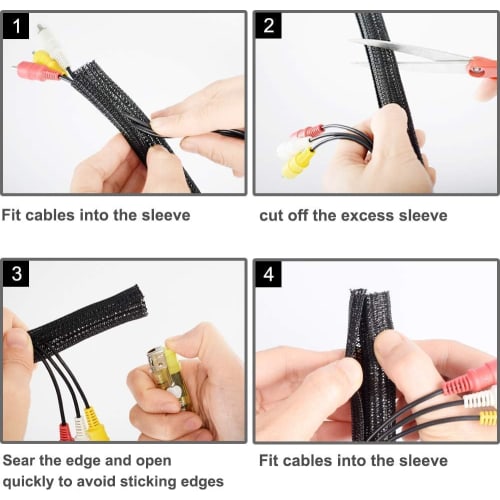 1

Fit cables into the sleeve

2

cut off the excess sleeve

3

Sear the edge and open quickly to avoid sticking edges

4

Fit cables into the sleeve