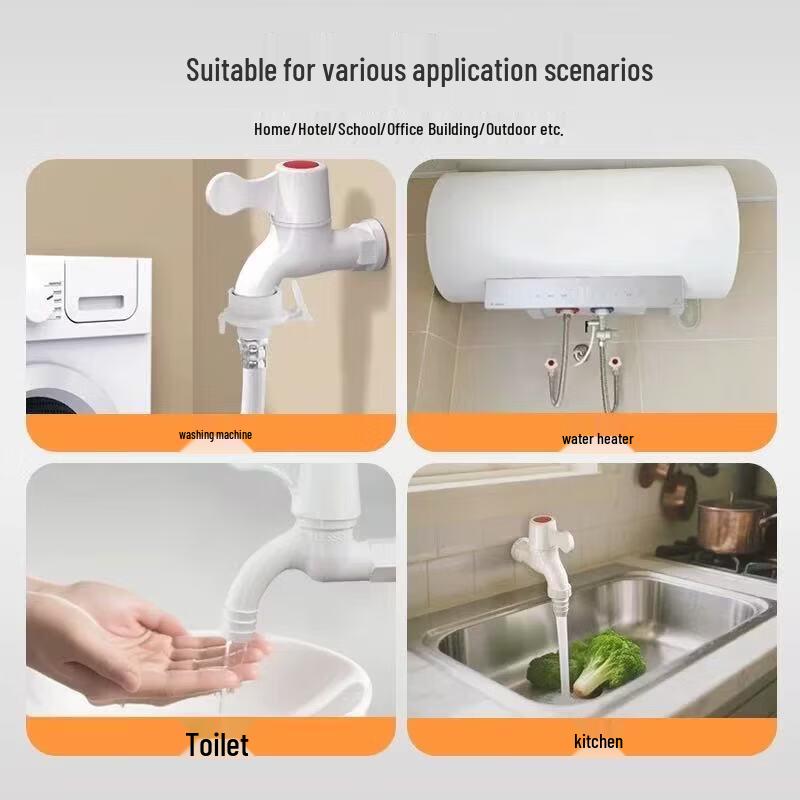 Suitable for various application scenarios

Home/Hotel/School/Office Building/Outdoor etc.

washing machine

water heater

Toilet

kitchen