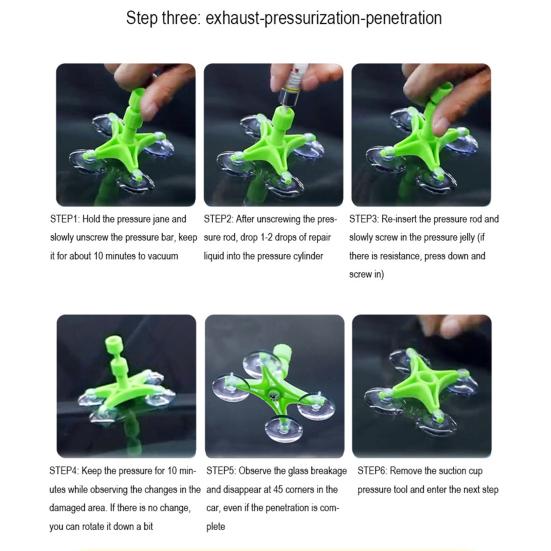 Step three: exhaust-pressurization-penetration

STEP1: Hold the pressure jane and slowly unscrew the pressure bar, keep it for about 10 minutes to vacuum

STEP2: After unscrewing the pressure rod, drop 1-2 drops of repair liquid into the pressure cylinder

STEP3: Re-insert the pressure rod and slowly screw in the pressure jelly (if there is resistance, press down and screw in)

STEP4: Keep the pressure for 10 minutes while observing the changes in the damaged area. If there is no change, you can rotate it down a bit

STEP5: Observe the glass breakage and disappear at 45 corners in the car, even if the penetration is complete

STEP6: Remove the suction cup pressure tool and enter the next step