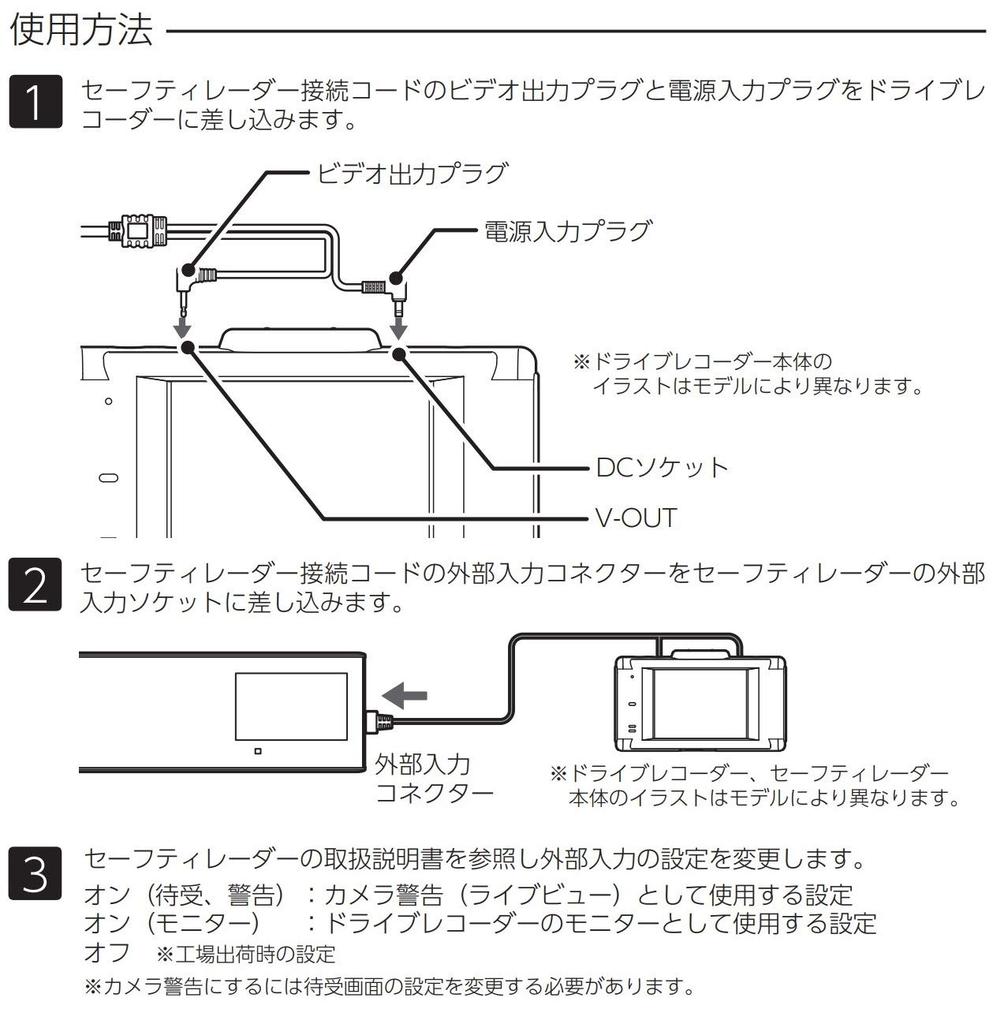 使用方法

1 セーフティレーダー接続コードのビデオ出力プラグと電源入力プラグをドライブレコーダーに差し込みます。

ビデオ出力プラグ
電源入力プラグ
※ドライブレコーダー本体のイラストはモデルにより異なります。
DCソケット
V-OUT

2 セーフティレーダー接続コードの外部入力コネクターをセーフティレーダーの外部入力ソケットに差し込みます。

外部入力コネクター
※ドライブレコーダー、セーフティレーダー本体のイラストはモデルにより異なります。

3 セーフティレーダーの取扱説明書を参照し外部入力の設定を変更します。
オン（待受、警告）：カメラ警告（ライブビュー）として使用する設定
オン（モニター）　：ドライブレコーダーのモニターとして使用する設定
オフ　※工場出荷時の設定
※カメラ警告にするには待受画面の設定を変更する必要があります。