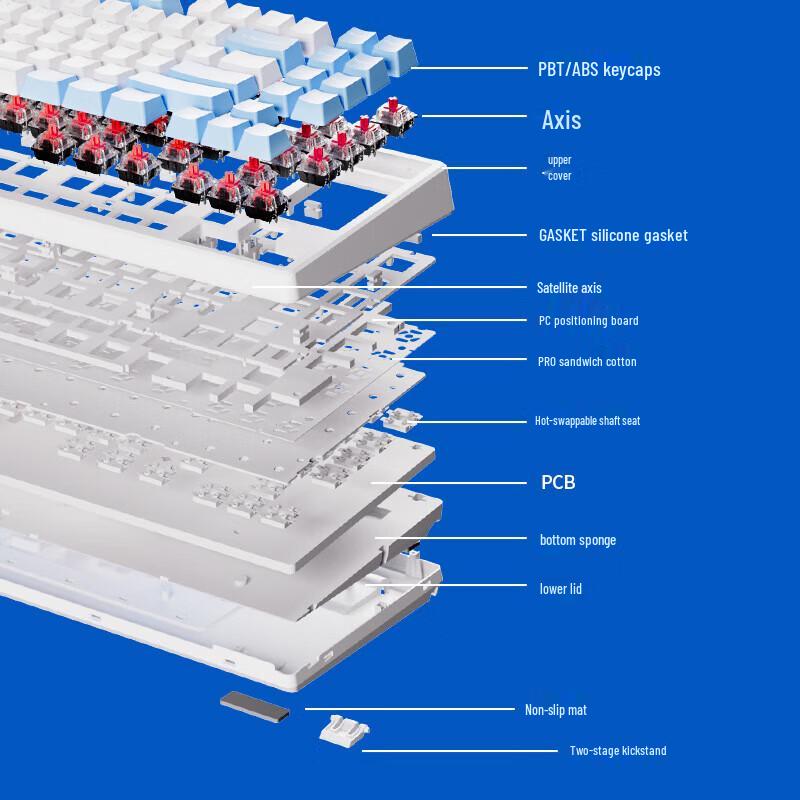 PBT/ABS keycaps

Axis

upper cover

GASKET silicone gasket

Satellite axis

PC positioning board

PRO sandwich cotton

Hot-swappable shaft seat

PCB

bottom sponge

lower lid

Non-slip mat

Two-stage kickstand