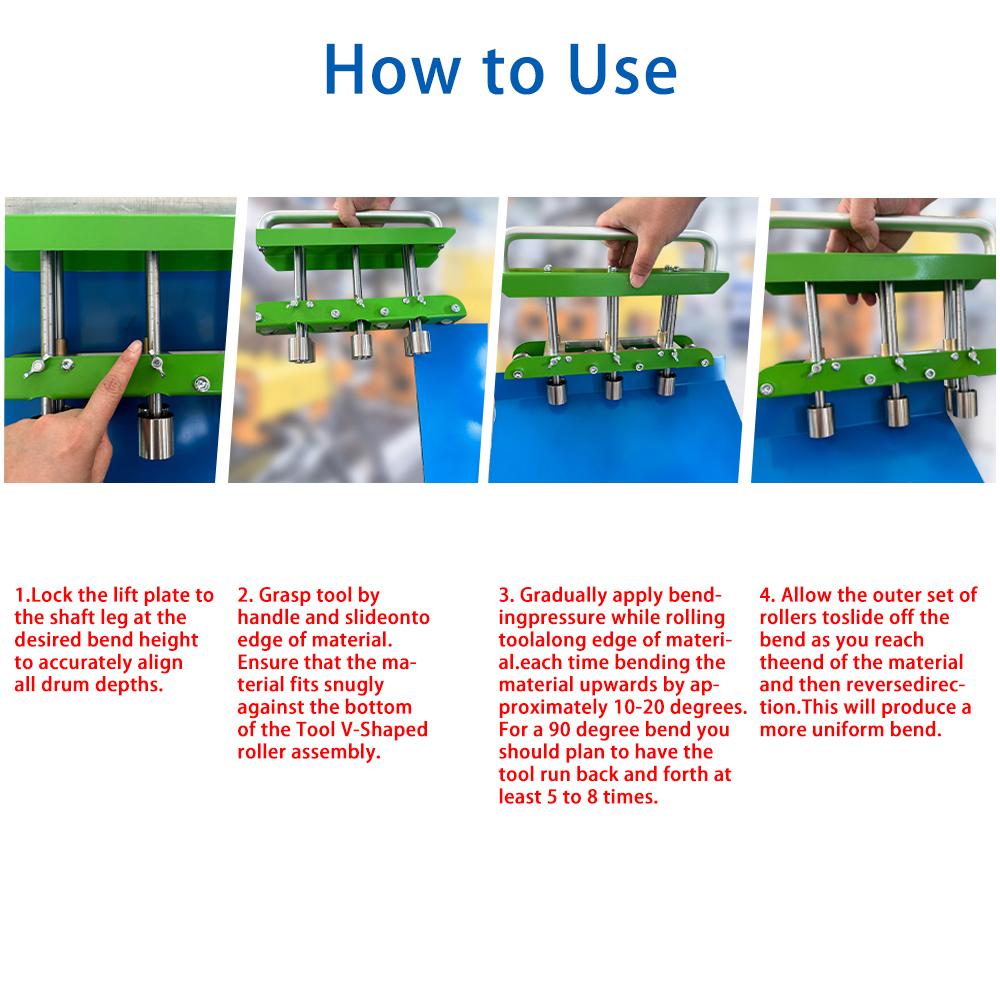 How to Use

1.Lock the lift plate to the shaft leg at the desired bend height to accurately align all drum depths.

2. Grasp tool by handle and slideonto edge of material. Ensure that the material fits snugly against the bottom of the Tool V-Shaped roller assembly.

3. Gradually apply bendingpressure while rolling toolalong edge of material.each time bending the material upwards by approximately 10-20 degrees. For a 90 degree bend you should plan to have the tool run back and forth at least 5 to 8 times.

4. Allow the outer set of rollers toslide off the bend as you reach theend of the material and then reversedirection.This will produce a more uniform bend.