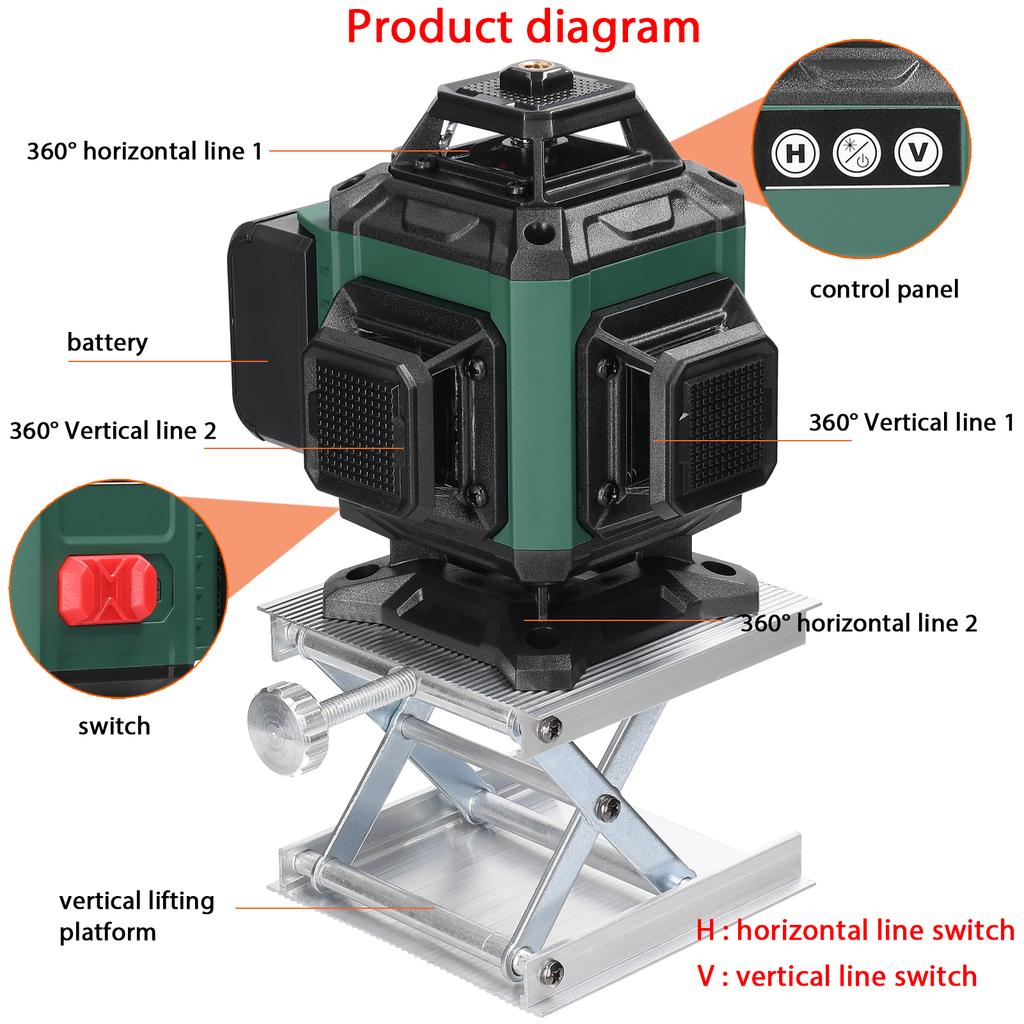 Product diagram

360° horizontal line 1

H V

control panel

battery

360° Vertical line 2

360° Vertical line 1

360° horizontal line 2

switch

vertical lifting platform

H : horizontal line switch

V : vertical line switch