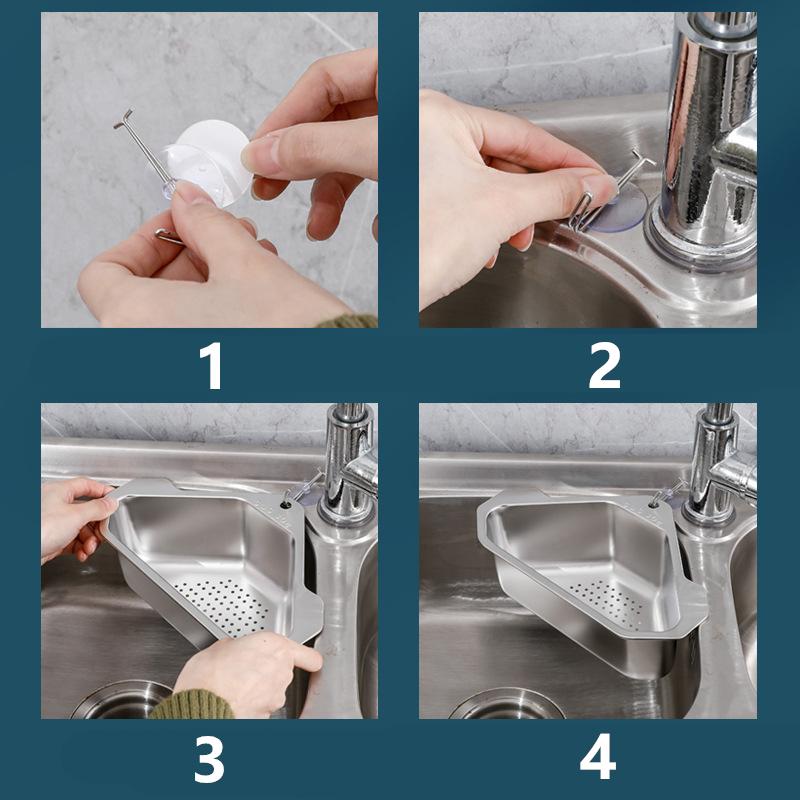 1

2

3

4