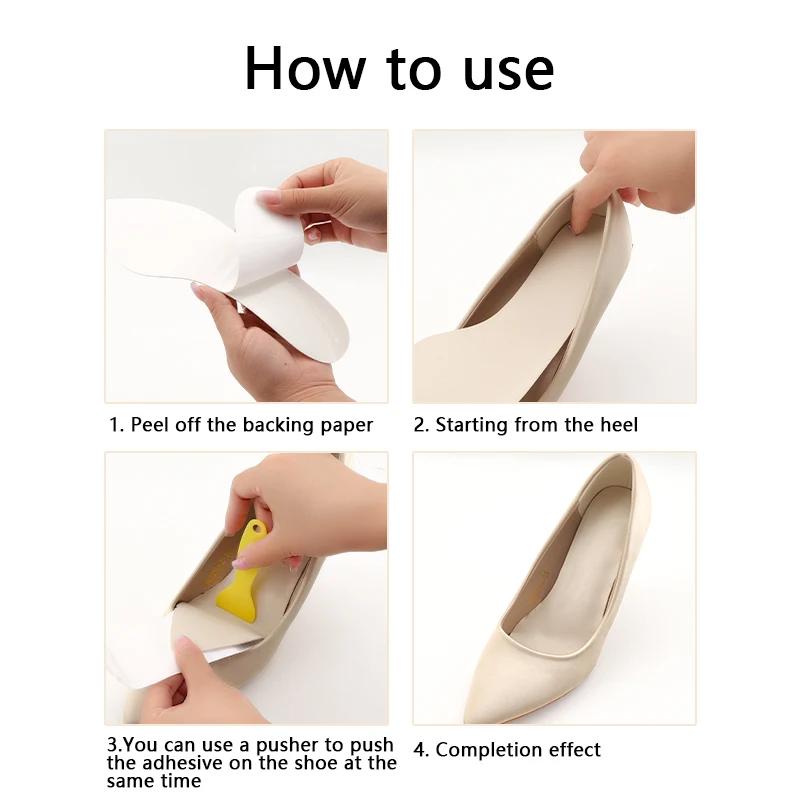 How to use

1. Peel off the backing paper

2. Starting from the heel

3.You can use a pusher to push the adhesive on the shoe at the same time

4. Completion effect