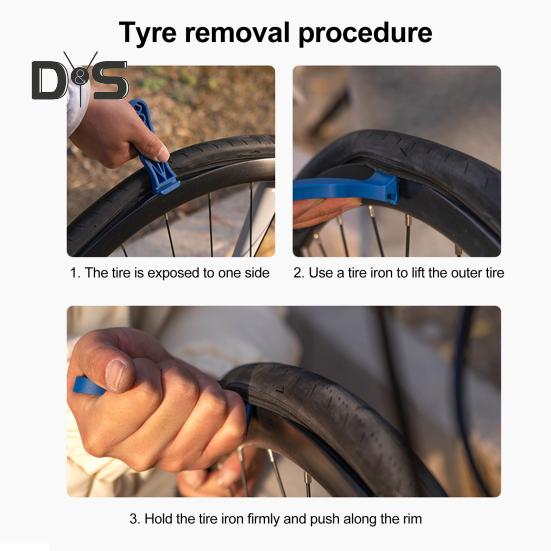 Tyre removal procedure

D&S

1. The tire is exposed to one side

2. Use a tire iron to lift the outer tire

3. Hold the tire iron firmly and push along the rim