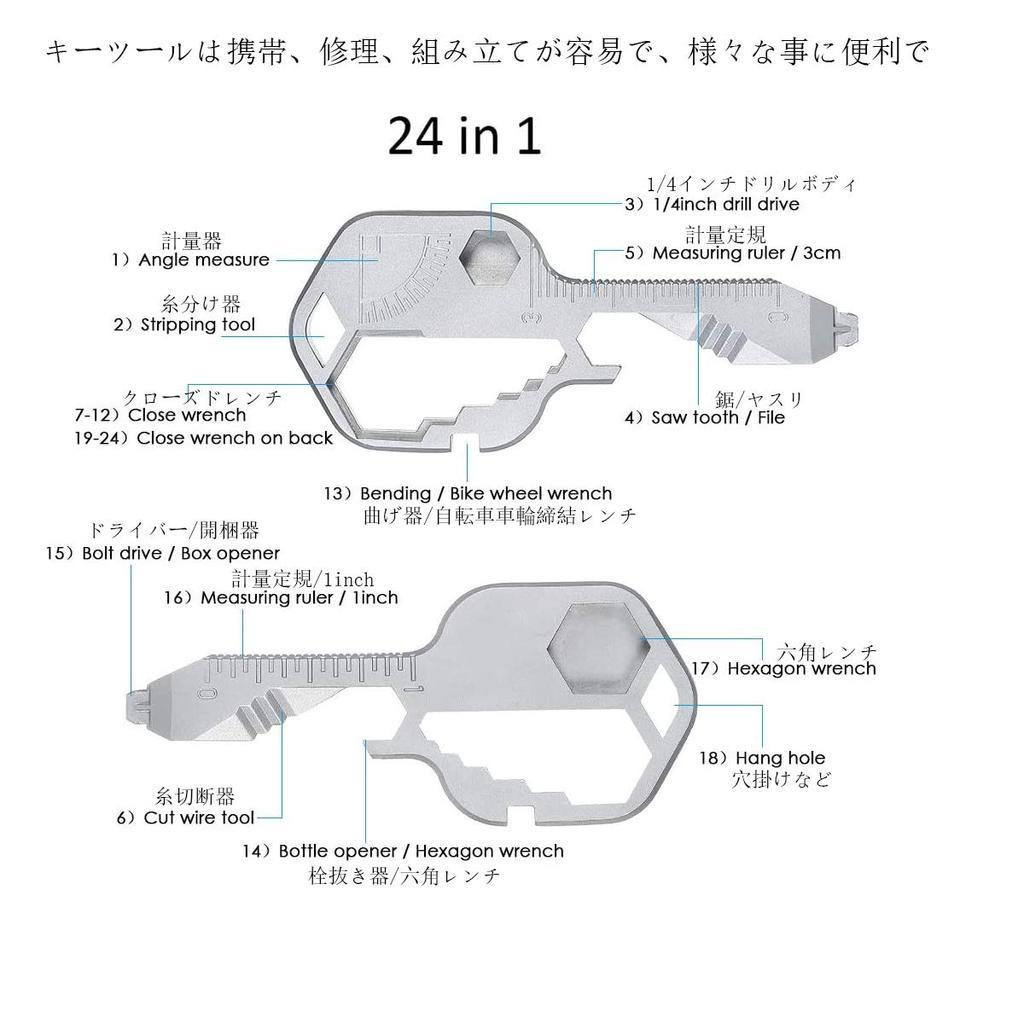 キーツールは携帯、修理、組み立てが容易で、様々な事に便利で

24 in 1

1/4インチドリルボディ
3）1/4inch drill drive

計量器
1）Angle measure

計量定規
5）Measuring ruler / 3cm

糸分け器
2）Stripping tool

クローズドレンチ
7-12）Close wrench
19-24）Close wrench on back

鋸/ヤスリ
4）Saw tooth / File

13）Bending / Bike wheel wrench
曲げ器/自転車車輪締結レンチ

ドライバー/開梱器
15）Bolt drive / Box opener

計量定規/1inch
16）Measuring ruler / 1inch

六角レンチ
17）Hexagon wrench

18）Hang hole
穴掛けなど

糸切断器
6）Cut wire tool

14）Bottle opener / Hexagon wrench
栓抜き器/六角レンチ