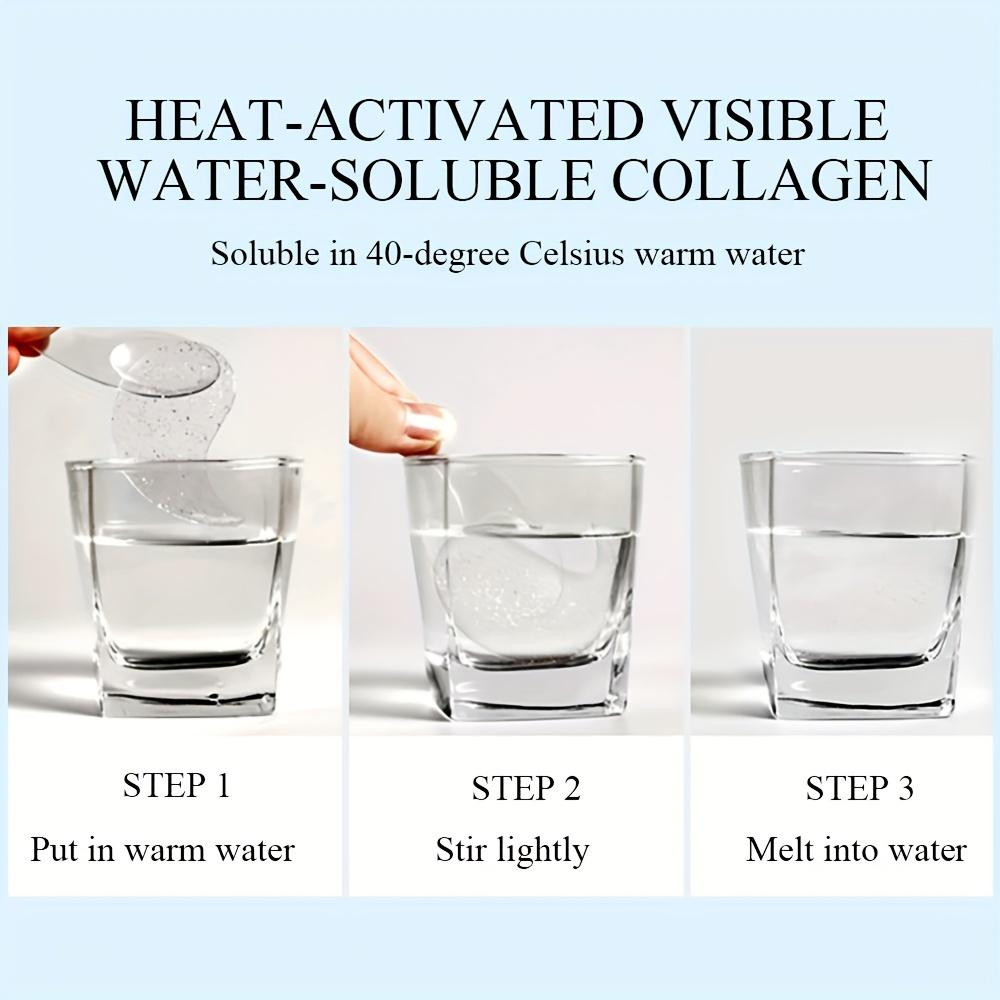 HEAT-ACTIVATED VISIBLE WATER-SOLUBLE COLLAGEN

Soluble in 40-degree Celsius warm water

STEP 1
Put in warm water

STEP 2
Stir lightly

STEP 3
Melt into water