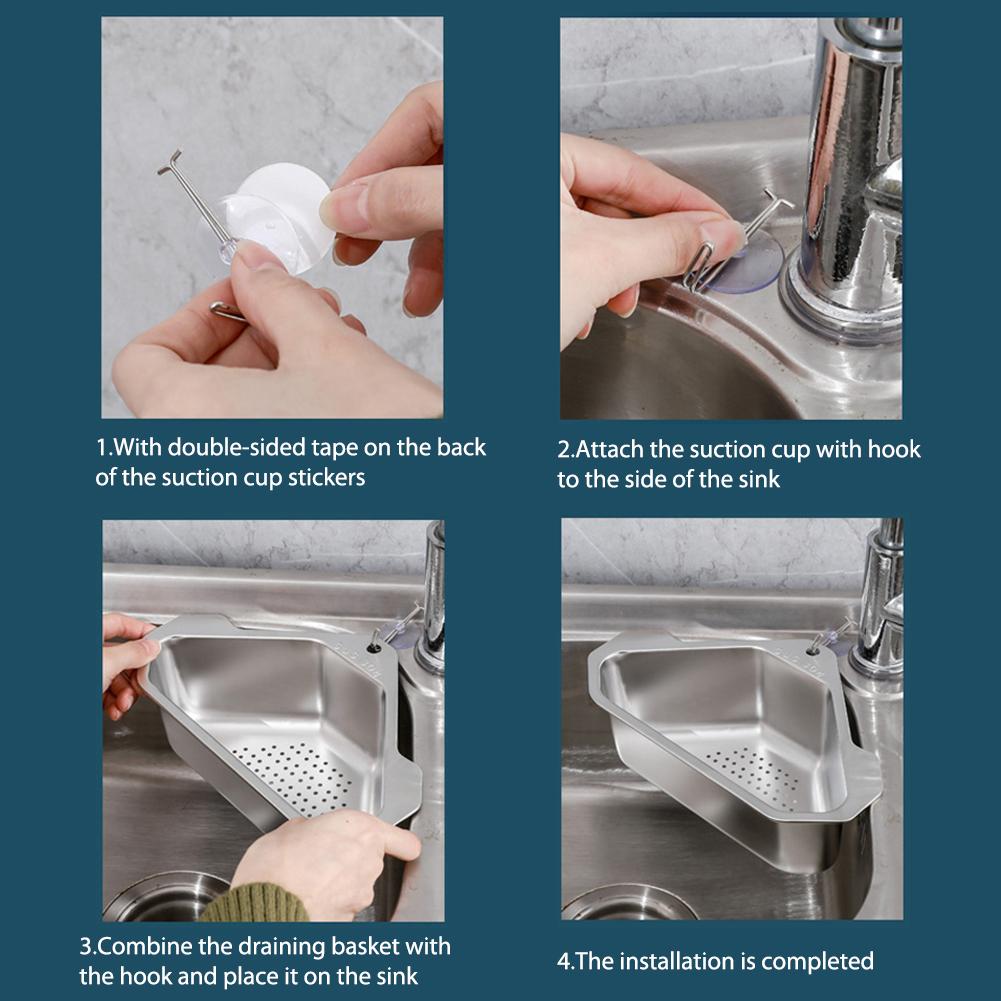 1.With double-sided tape on the back of the suction cup stickers

2.Attach the suction cup with hook to the side of the sink

3.Combine the draining basket with the hook and place it on the sink

4.The installation is completed