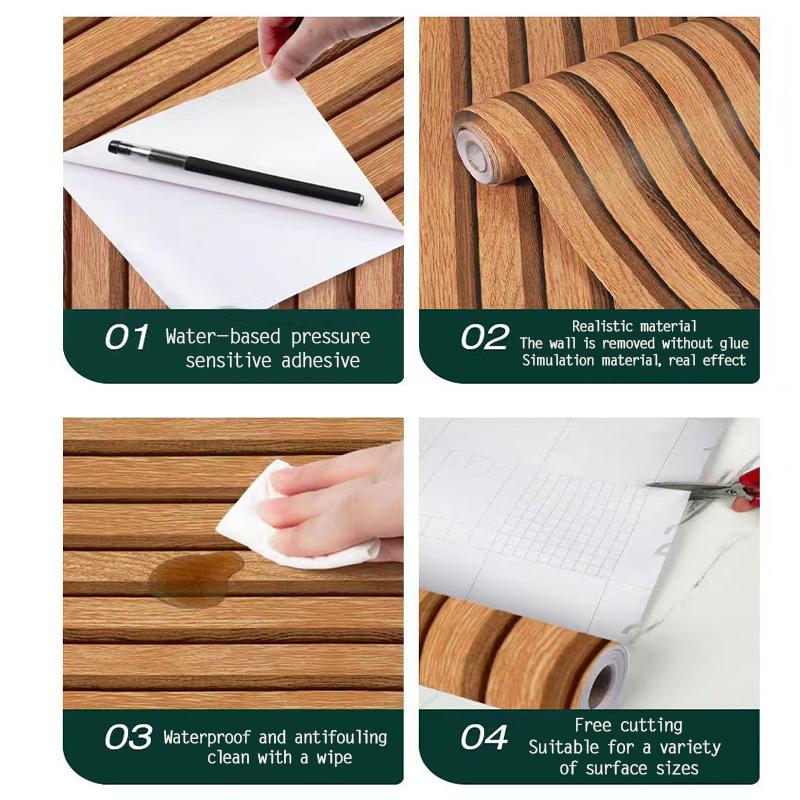 01 Water-based pressure sensitive adhesive

02 Realistic material
The wall is removed without glue
Simulation material, real effect

03 Waterproof and antifouling clean with a wipe

04 Free cutting
Suitable for a variety of surface sizes