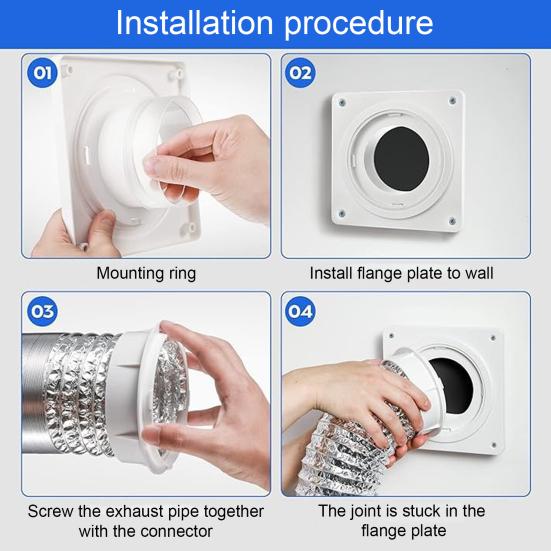 Installation procedure

01

Mounting ring

02

Install flange plate to wall

03

Screw the exhaust pipe together with the connector

04

The joint is stuck in the flange plate