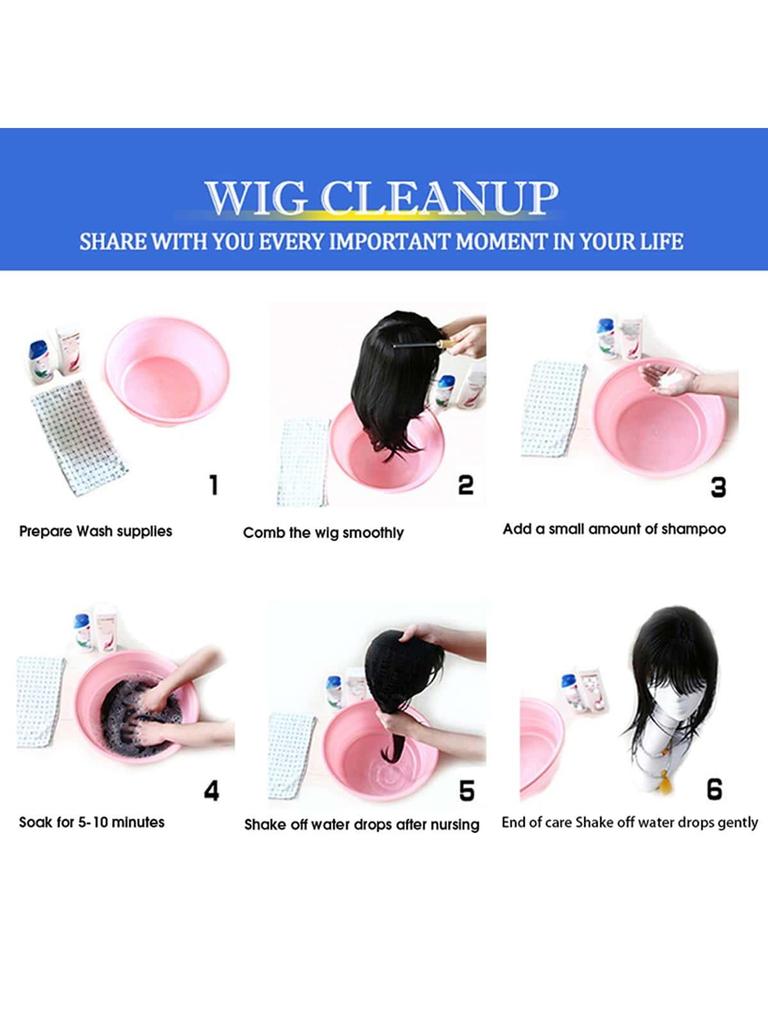 WIG CLEANUP

SHARE WITH YOU EVERY IMPORTANT MOMENT IN YOUR LIFE

1
Prepare Wash supplies

2
Comb the wig smoothly

3
Add a small amount of shampoo

4
Soak for 5-10 minutes

5
Shake off water drops after nursing

6
End of care Shake off water drops gently