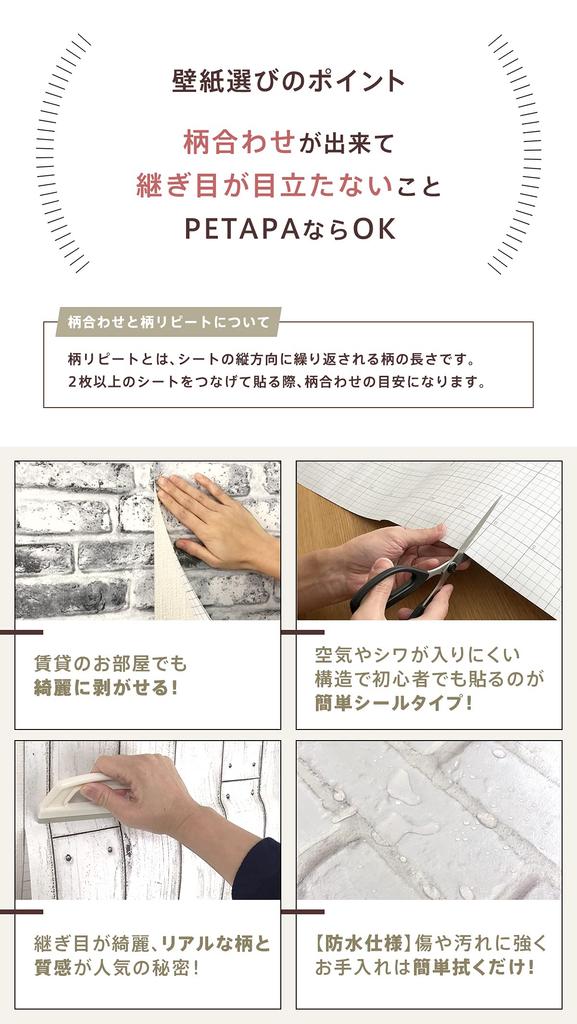 壁紙選びのポイント

柄合わせが出来て
継ぎ目が目立たないこと
PETAPAならOK

柄合わせと柄リピートについて

柄リピートとは、シートの縦方向に繰り返される柄の長さです。
2枚以上のシートをつなげて貼る際、柄合わせの目安になります。

賃貸のお部屋でも
綺麗に剥がせる!

空気やシワが入りにくい
構造で初心者でも貼るのが
簡単シールタイプ!

継ぎ目が綺麗、リアルな柄と
質感が人気の秘密!

【防水仕様】傷や汚れに強く
お手入れは簡単拭くだけ!