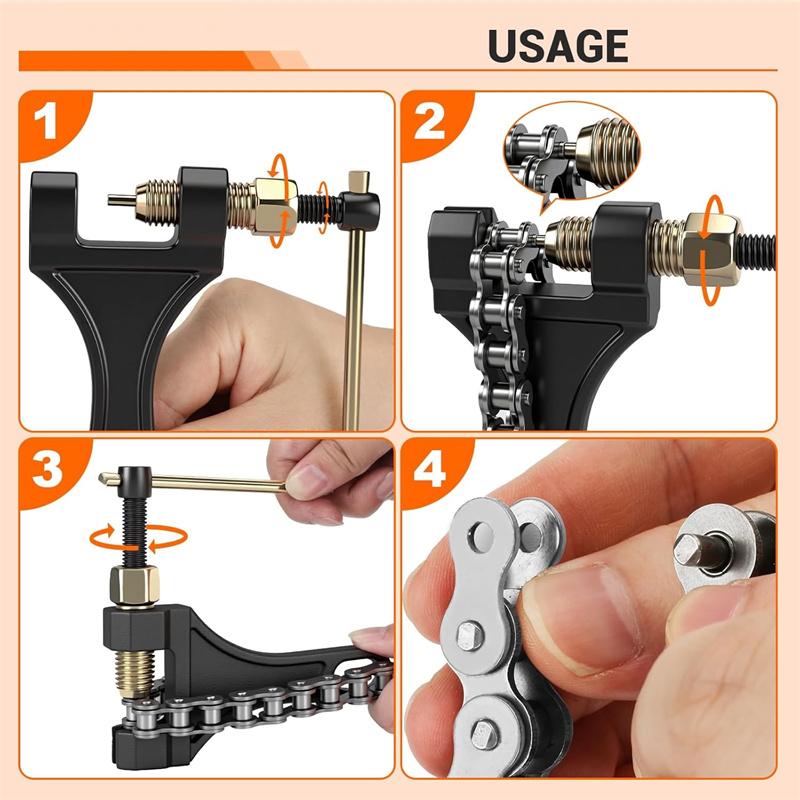 USAGE

1

2

3

4