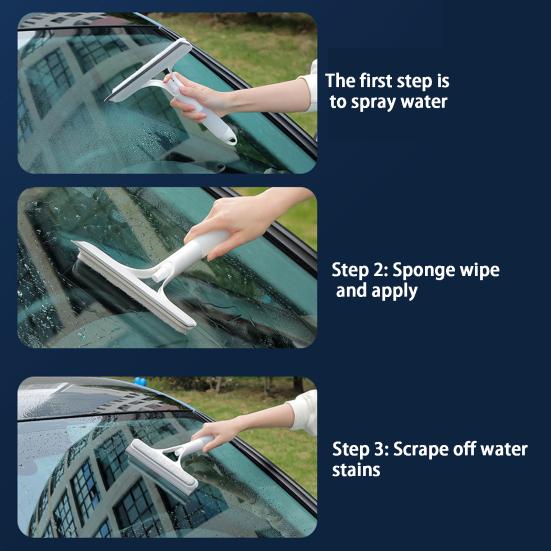 The first step is to spray water

Step 2: Sponge wipe and apply

Step 3: Scrape off water stains