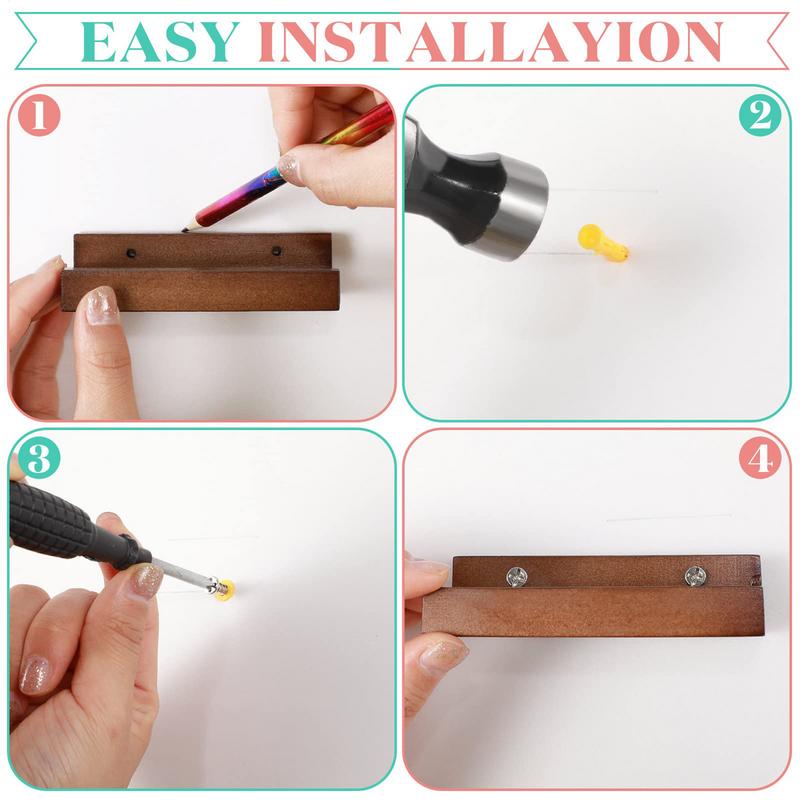 EASY INSTALLAYION

1

2

3

4