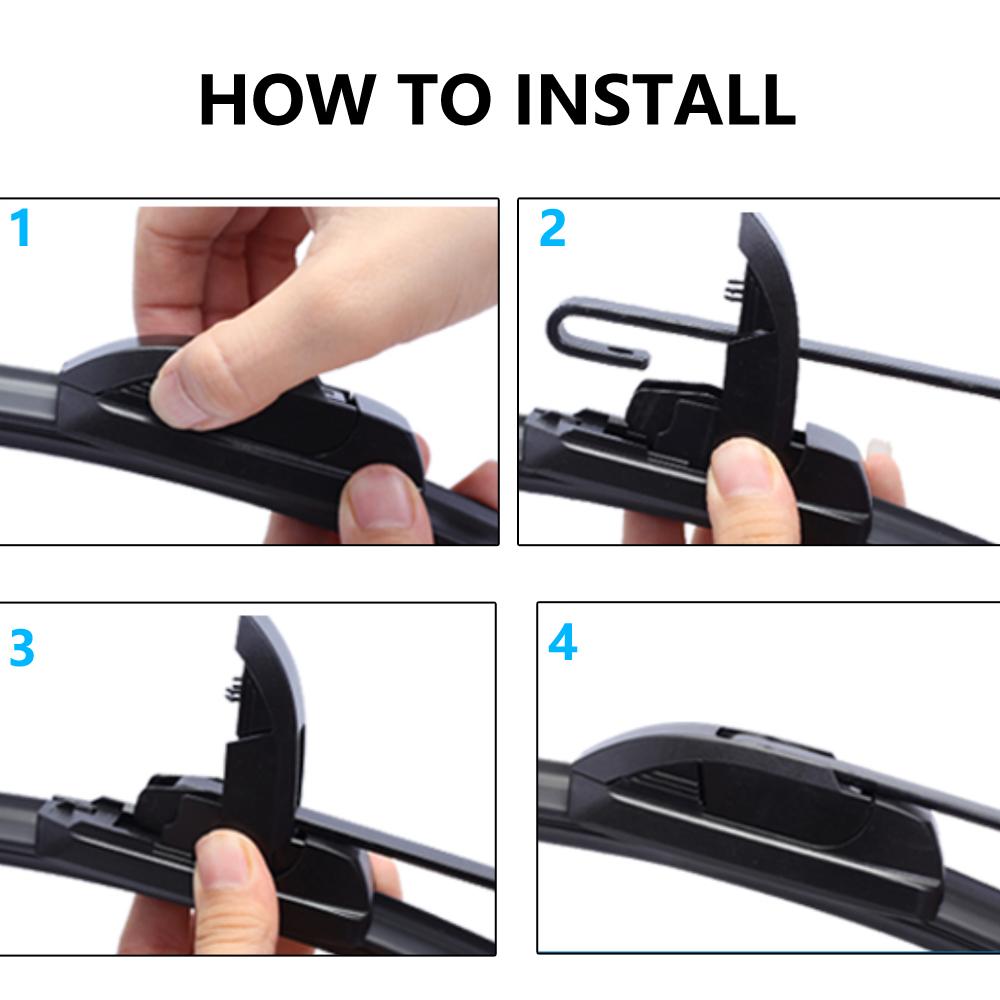 HOW TO INSTALL

1

2

3

4