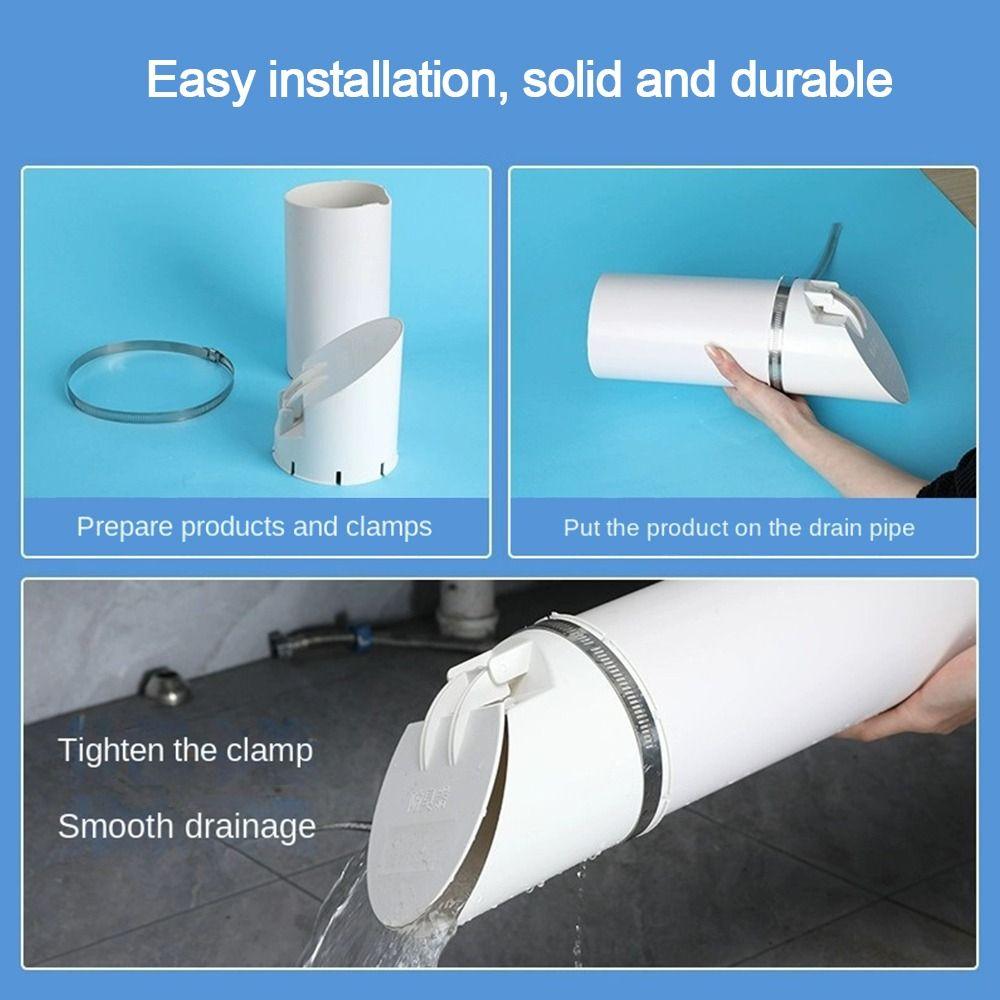 Easy installation, solid and durable

Prepare products and clamps

Put the product on the drain pipe

Tighten the clamp

Smooth drainage