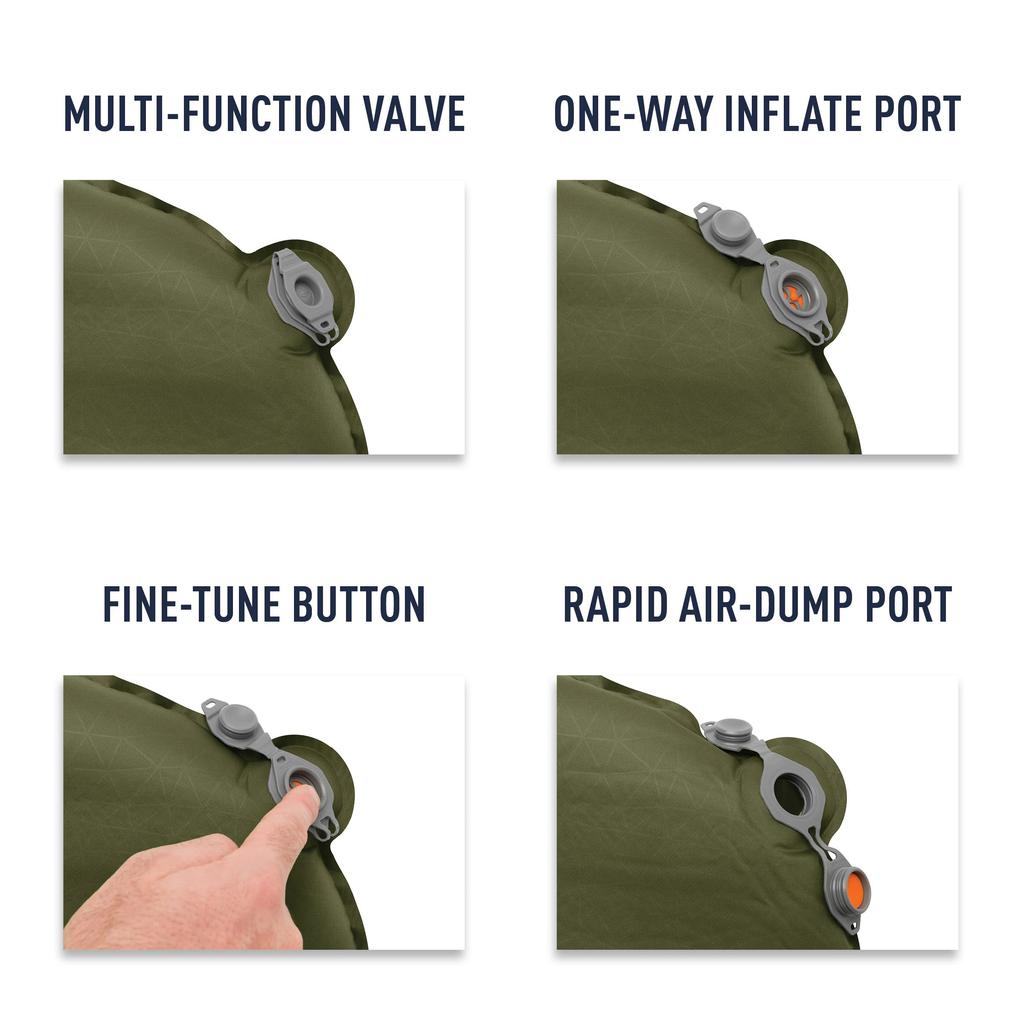 MULTI-FUNCTION VALVE

ONE-WAY INFLATE PORT

FINE-TUNE BUTTON

RAPID AIR-DUMP PORT