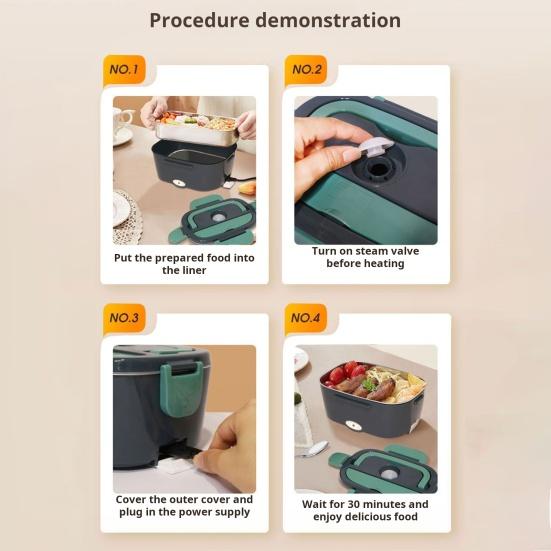 Procedure demonstration

NO.1

Put the prepared food into the liner

NO.2

Turn on steam valve before heating

NO.3

Cover the outer cover and plug in the power supply

NO.4

Wait for 30 minutes and enjoy delicious food