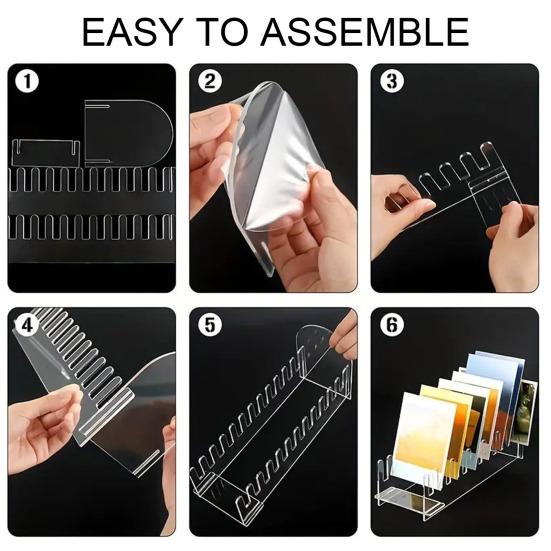 EASY TO ASSEMBLE

1

2

3

4

5

6