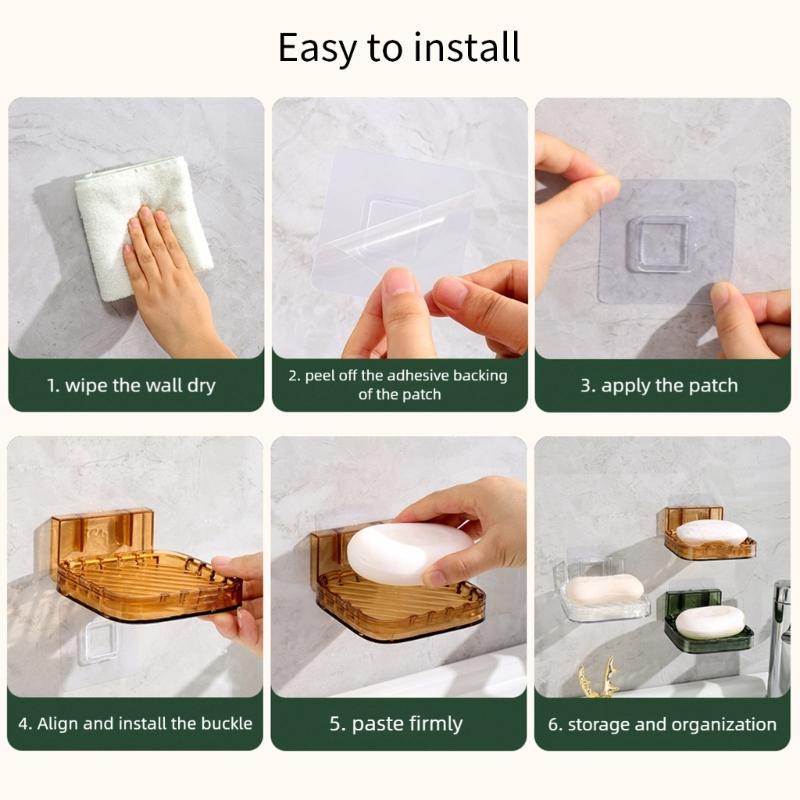 Easy to install

1. wipe the wall dry

2. peel off the adhesive backing of the patch

3. apply the patch

4. Align and install the buckle

5. paste firmly

6. storage and organization