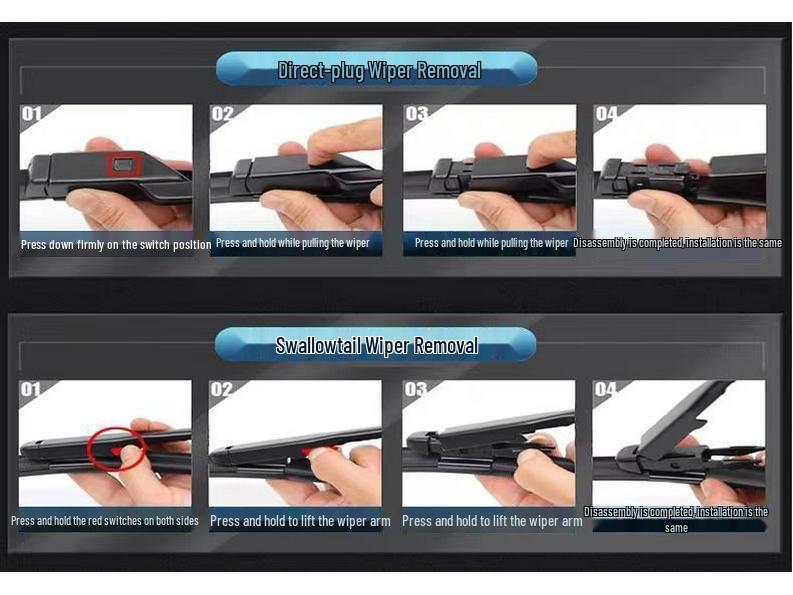 Direct-plug Wiper Removal

01
Press down firmly on the switch position

02
Press and hold while pulling the wiper

03
Press and hold while pulling the wiper

04
Disassembly is completed, installation is the same

Swallowtail Wiper Removal

01
Press and hold the red switches on both sides

02
Press and hold to lift the wiper arm

03
Press and hold to lift the wiper arm

04
Disassembly is completed, installation is the same