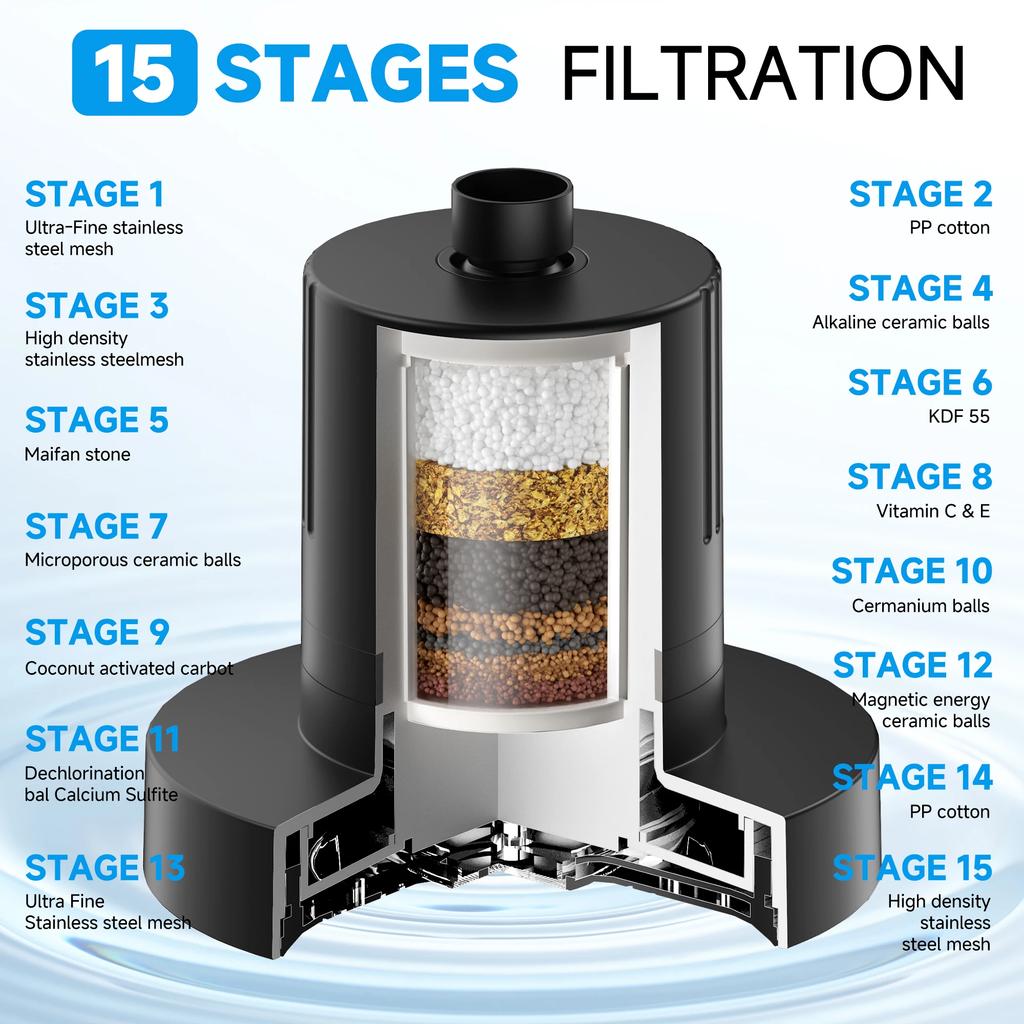 15 STAGES FILTRATION

STAGE 1
Ultra-Fine stainless steel mesh

STAGE 3
High density stainless steelmesh

STAGE 5
Maifan stone

STAGE 7
Microporous ceramic balls

STAGE 9
Coconut activated carbot

STAGE 11
Dechlorination bal Calcium Sulfite

STAGE 13
Ultra Fine Stainless steel mesh

STAGE 2
PP cotton

STAGE 4
Alkaline ceramic balls

STAGE 6
KDF 55

STAGE 8
Vitamin C & E

STAGE 10
Cermanium balls

STAGE 12
Magnetic energy ceramic balls

STAGE 14
PP cotton

STAGE 15
High density stainless steel mesh