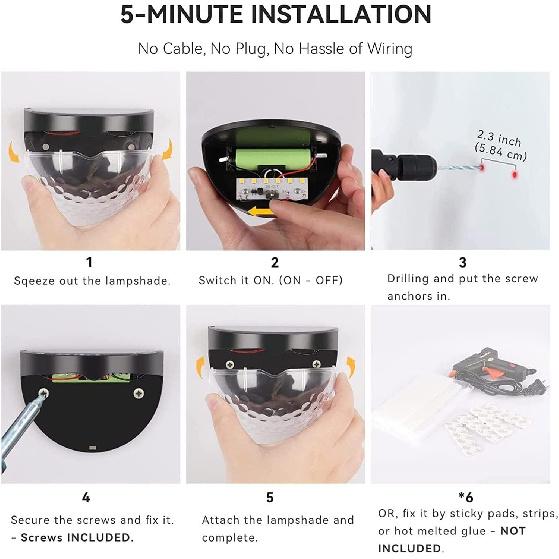 5-MINUTE INSTALLATION

No Cable, No Plug, No Hassle of Wiring

2.3 inch (5.84 cm)

1
Sqeeze out the lampshade.

2
Switch it ON. (ON - OFF)

3
Drilling and put the screw anchors in.

4
Secure the screws and fix it.
- Screws INCLUDED.

5
Attach the lampshade and complete.

*6
OR, fix it by sticky pads, strips, or hot melted glue - NOT INCLUDED.