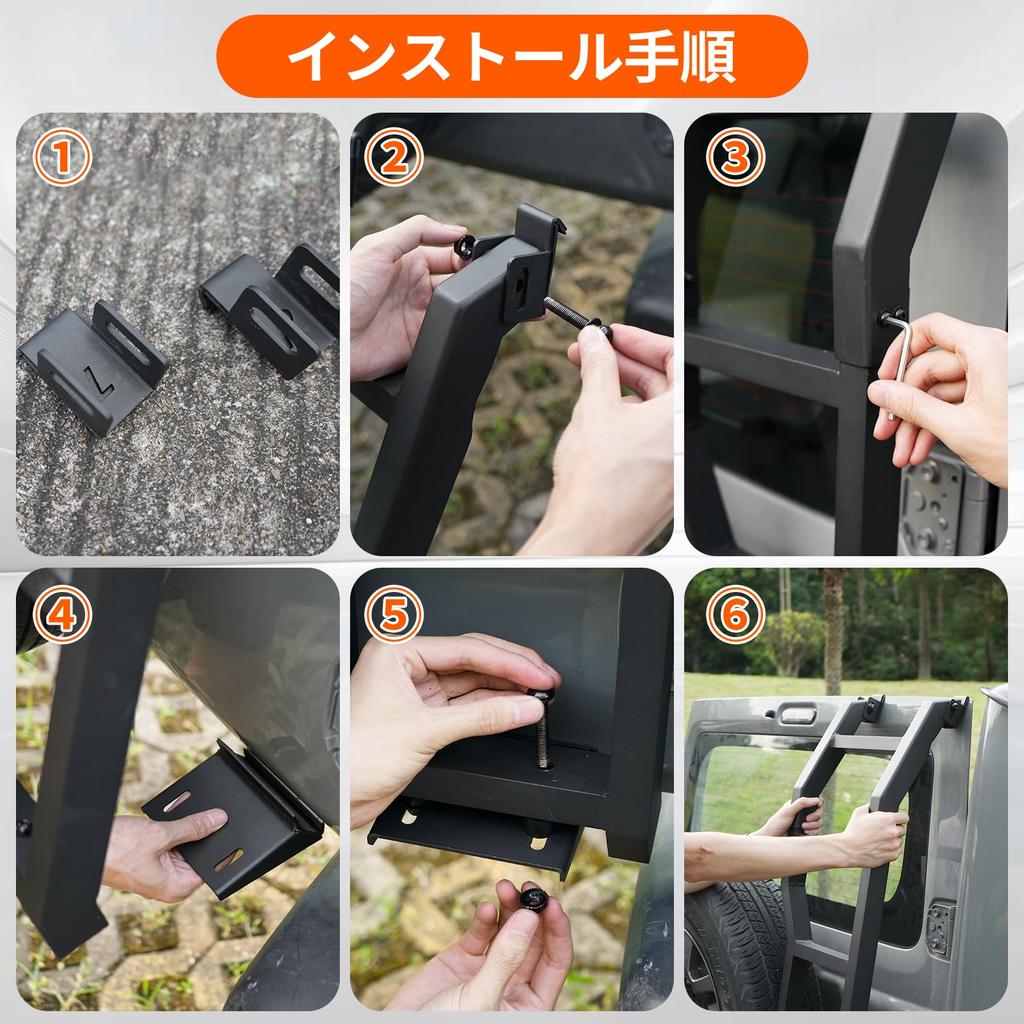 インストール手順

1

L

2

3

4

5

6