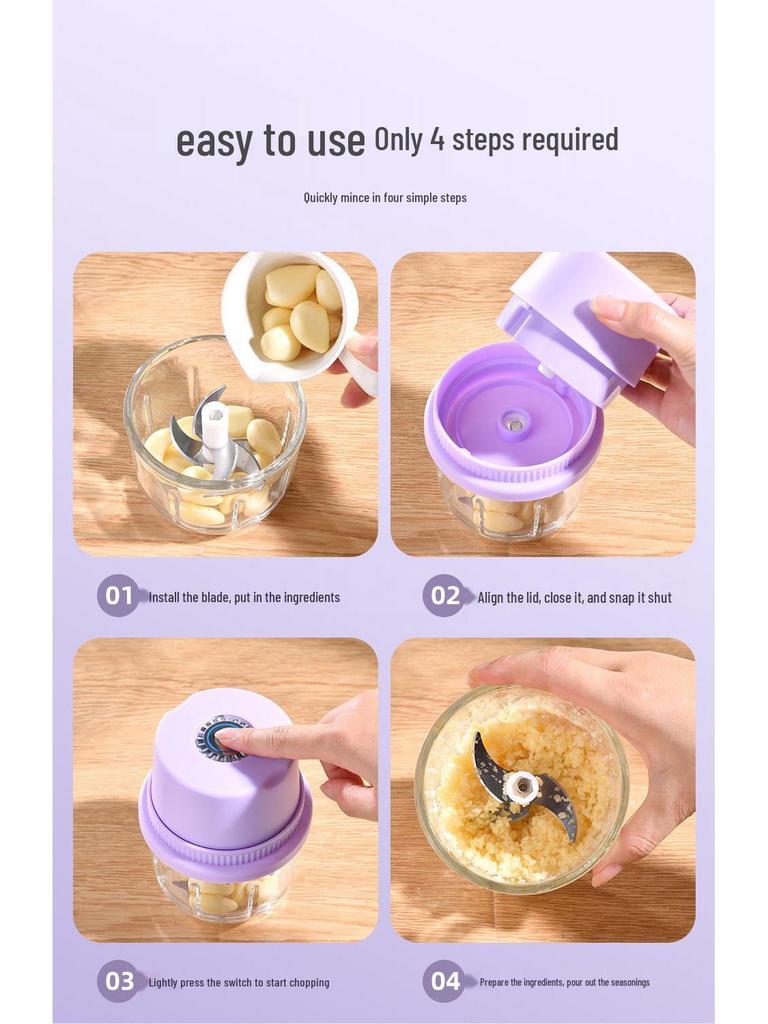 easy to use Only 4 steps required

Quickly mince in four simple steps

01 Install the blade, put in the ingredients

02 Align the lid, close it, and snap it shut

03 Lightly press the switch to start chopping

04 Prepare the ingredients, pour out the seasonings