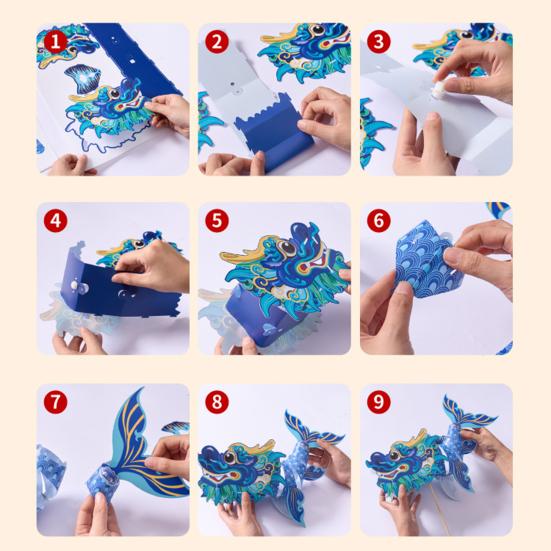 1
2
3
4
5
6
7
8
9