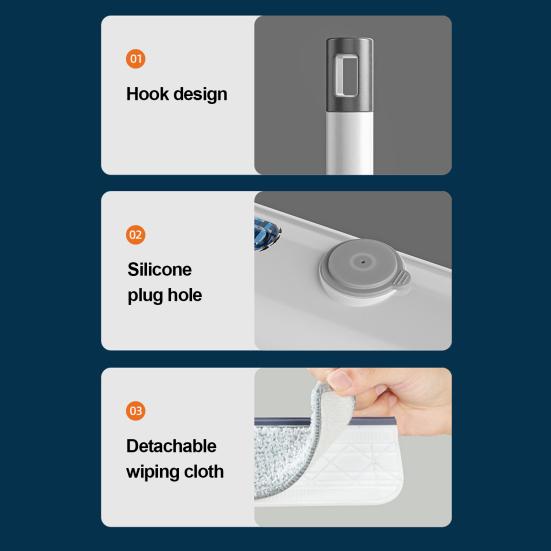 01

Hook design

02

Silicone plug hole

03

Detachable wiping cloth