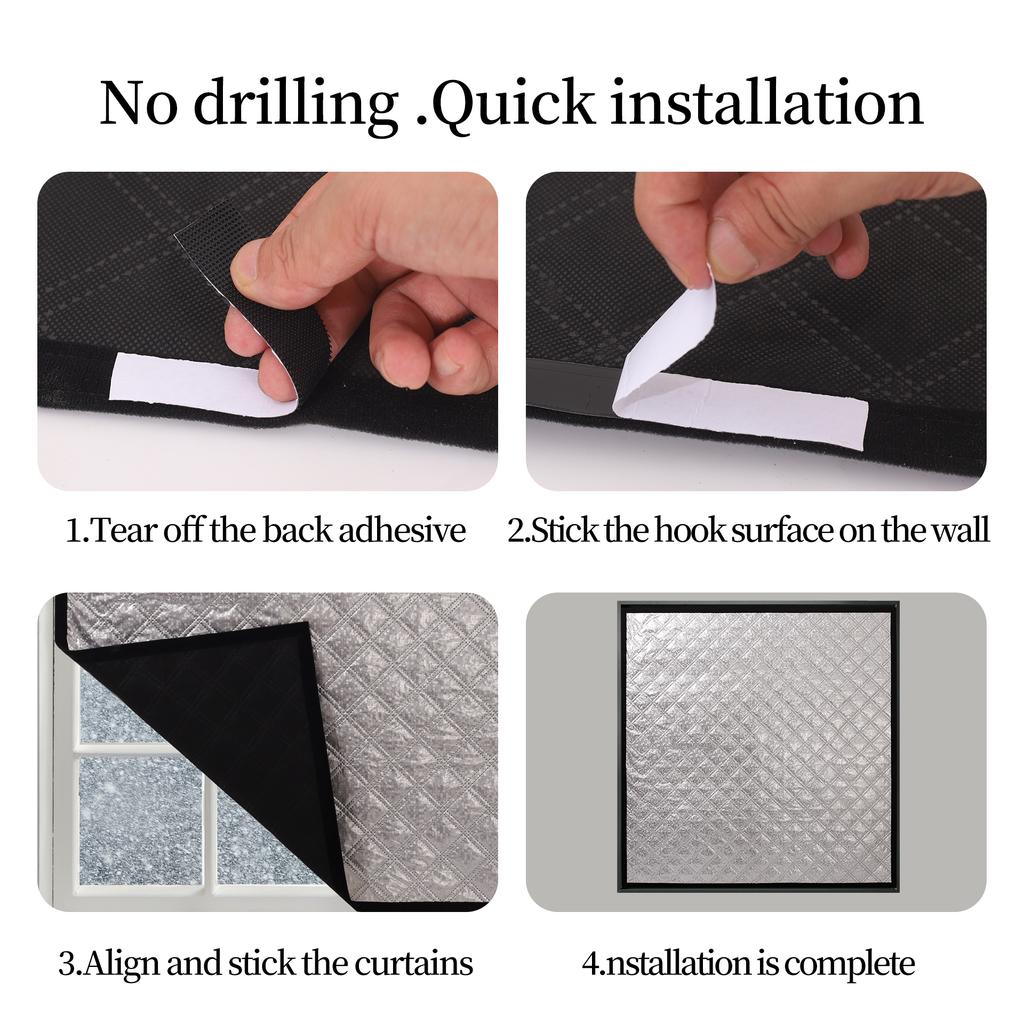 No drilling .Quick installation

1.Tear off the back adhesive

2.Stick the hook surface on the wall

3.Align and stick the curtains

4.nstallation is complete